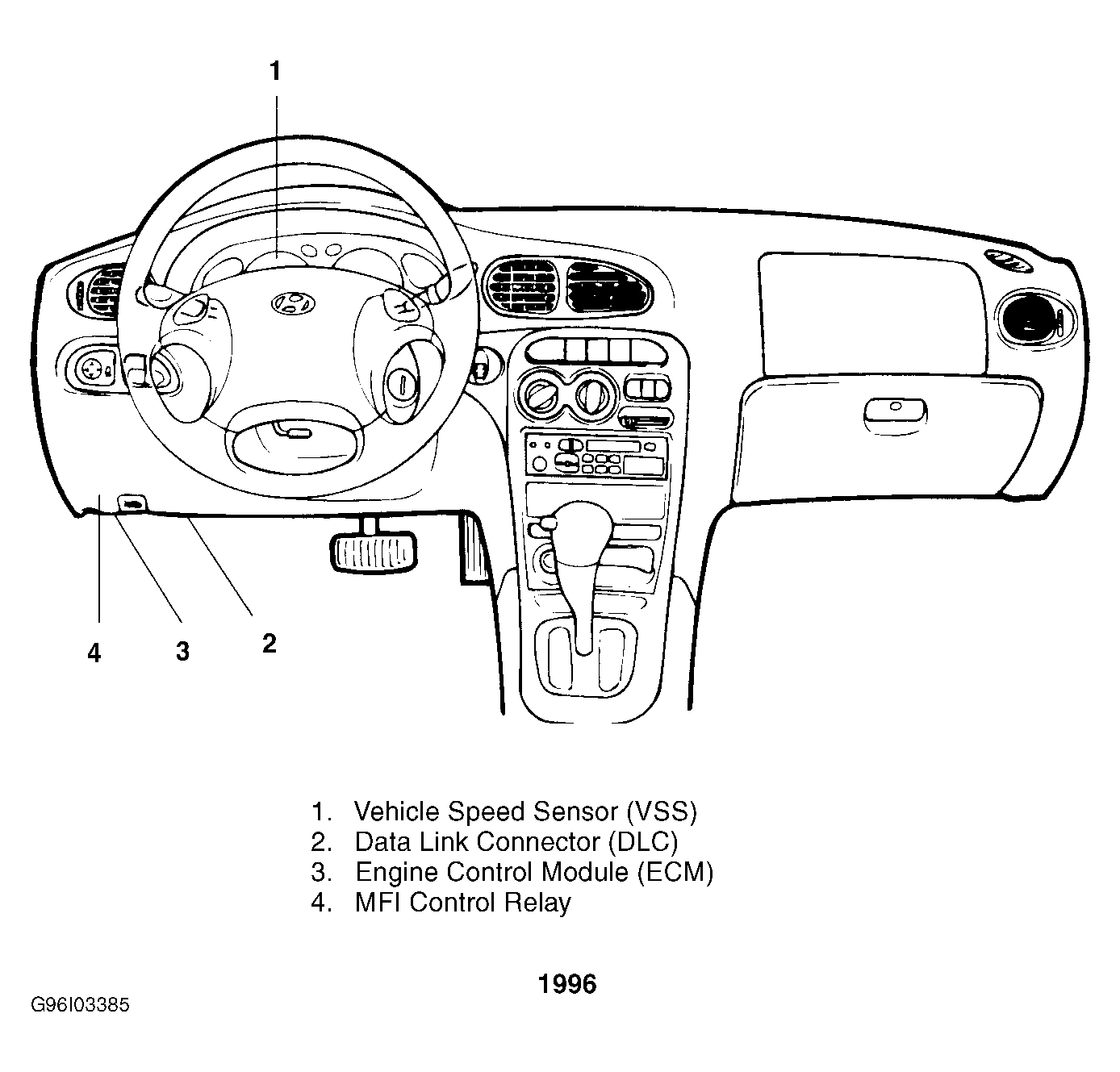 1

4 3 2

1. Vehicle Speed Sensor (VSS)
2. Data Link Connector (DLC)
3. Engine Control Module (ECM)
4. MFI Control Relay

1996

G96I03385