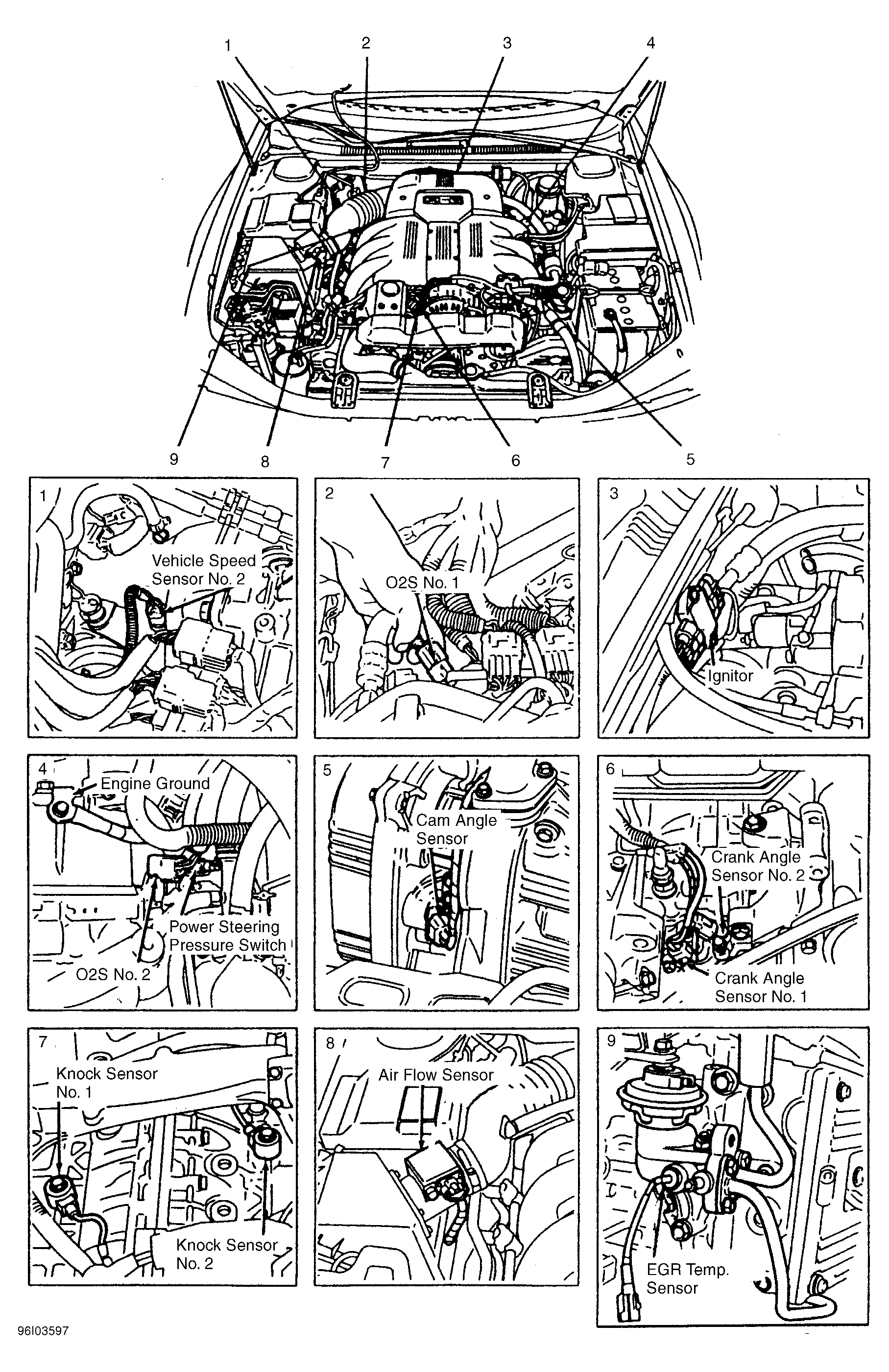 1 2 3 4

9 8 7 6 5

1
Vehicle Speed Sensor No. 2

2
O2S No. 1

3
Ignitor

4
Engine Ground
Power Steering Pressure Switch
O2S No. 2

5
Cam Angle Sensor

6
Crank Angle Sensor No. 2
Crank Angle Sensor No. 1

7
Knock Sensor No. 1
Knock Sensor No. 2

8
Air Flow Sensor

9
EGR Temp. Sensor

96I03597