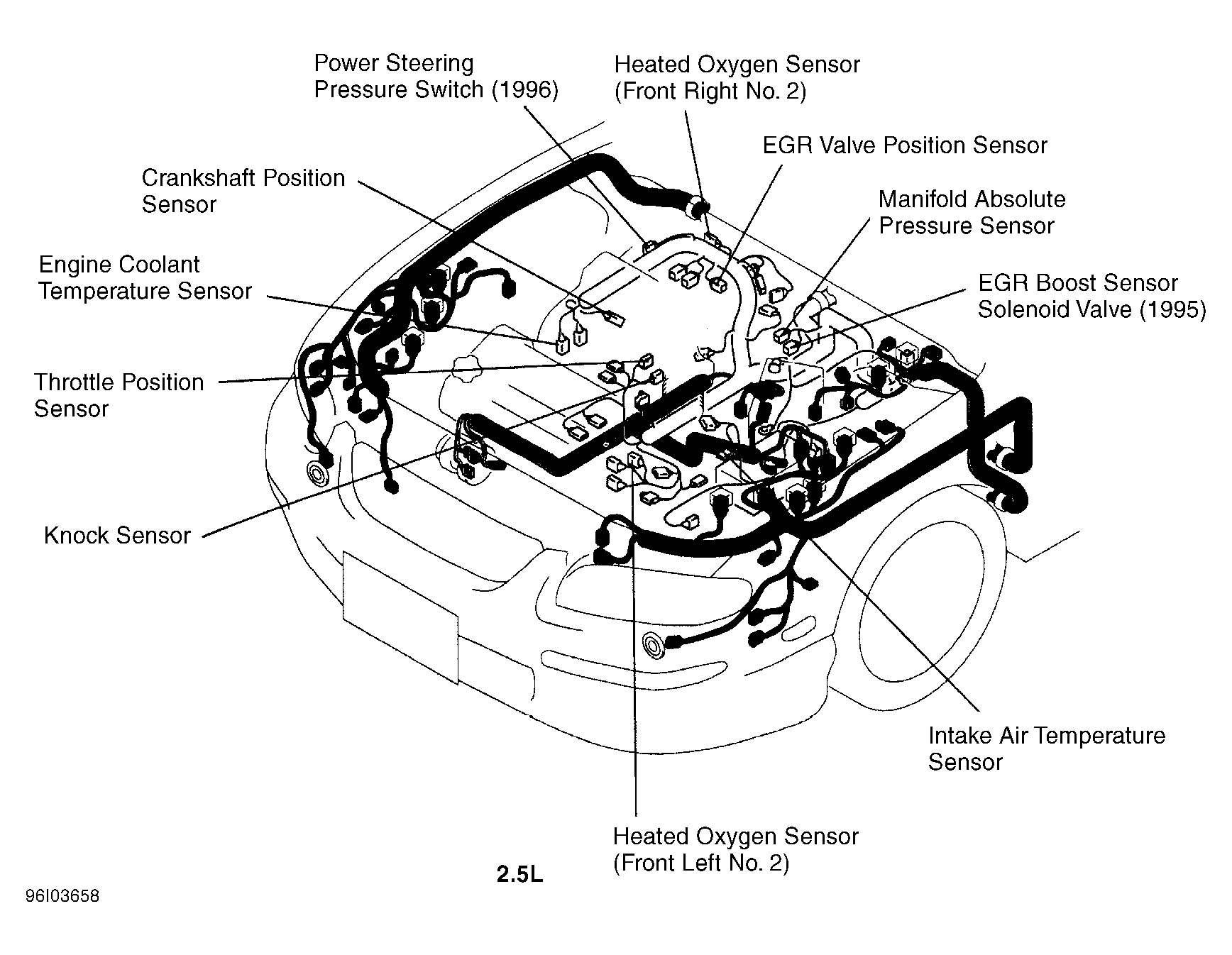 Power Steering
Pressure Switch (1996)

Heated Oxygen Sensor
(Front Right No. 2)

EGR Valve Position Sensor

Crankshaft Position
Sensor

Manifold Absolute
Pressure Sensor

Engine Coolant
Temperature Sensor

EGR Boost Sensor
Solenoid Valve (1995)

Throttle Position
Sensor

Knock Sensor

Intake Air Temperature
Sensor

Heated Oxygen Sensor
(Front Left No. 2)

2.5L

96I03658