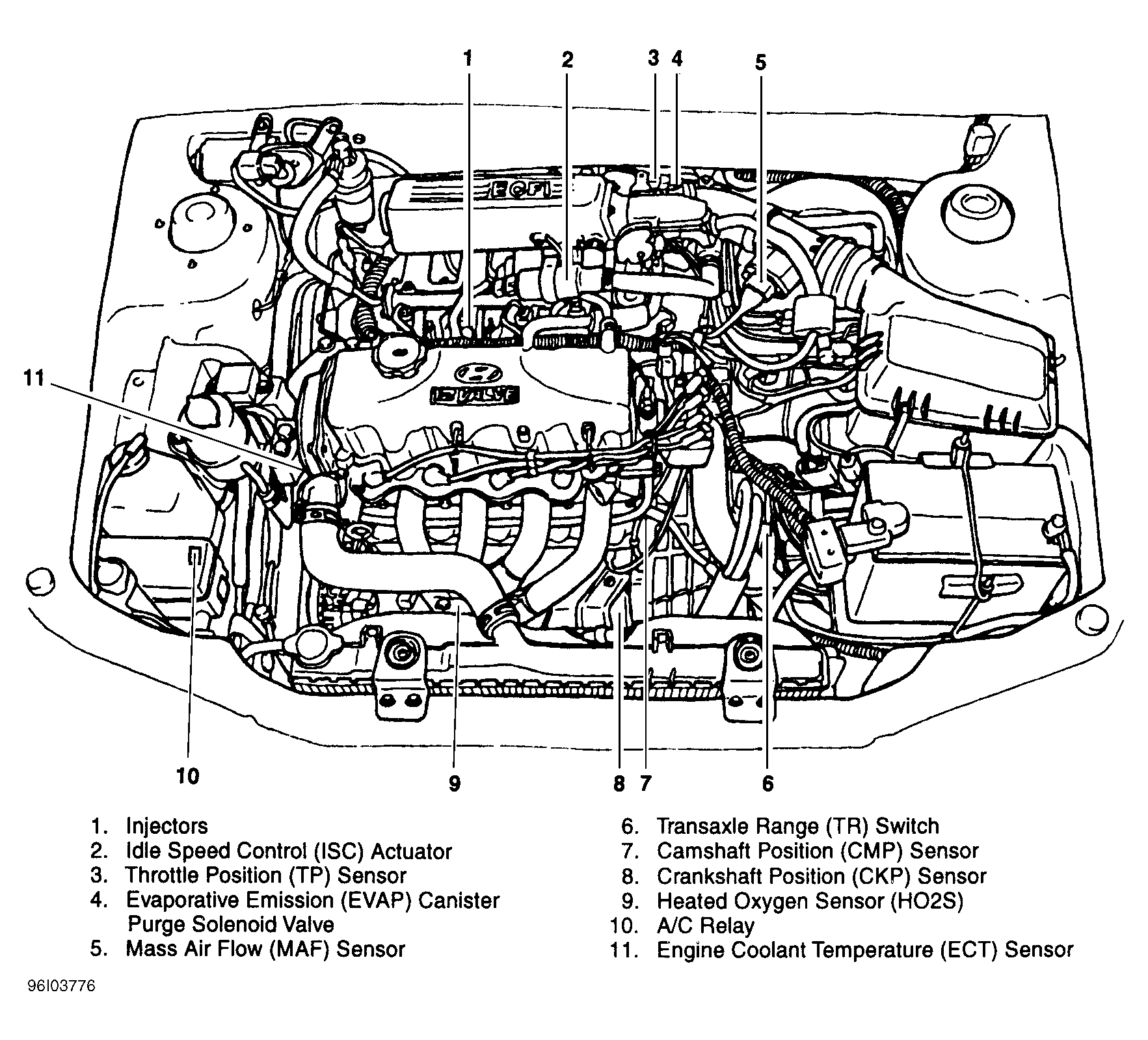 1 2 3 4 5

ECFI

11

10 9 8 7 6

1. Injectors
2. Idle Speed Control (ISC) Actuator
3. Throttle Position (TP) Sensor
4. Evaporative Emission (EVAP) Canister Purge Solenoid Valve
5. Mass Air Flow (MAF) Sensor

6. Transaxle Range (TR) Switch
7. Camshaft Position (CMP) Sensor
8. Crankshaft Position (CKP) Sensor
9. Heated Oxygen Sensor (HO2S)
10. A/C Relay
11. Engine Coolant Temperature (ECT) Sensor

96I03776