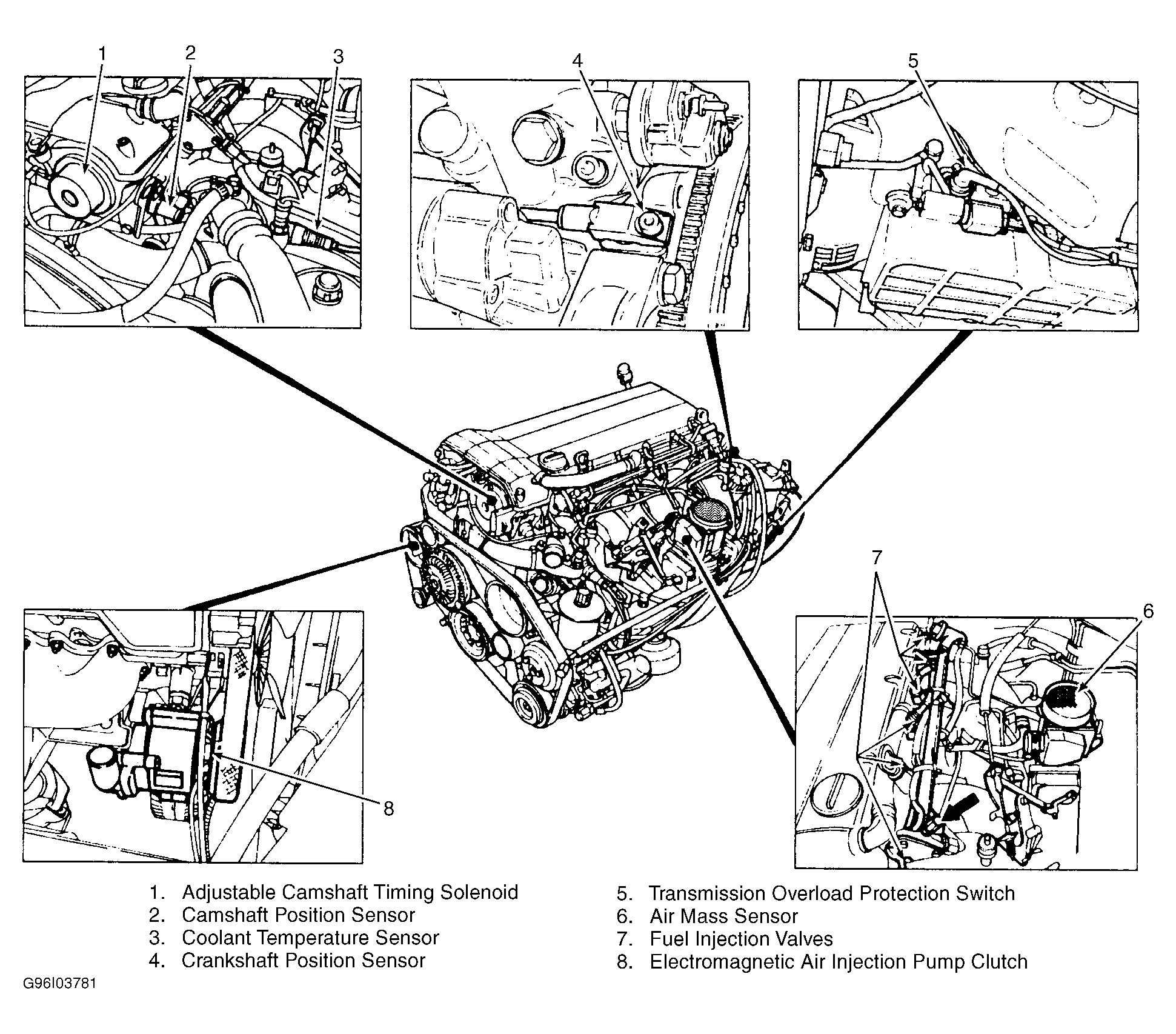 1
2
3
4
5
7
6
8

1. Adjustable Camshaft Timing Solenoid
2. Camshaft Position Sensor
3. Coolant Temperature Sensor
4. Crankshaft Position Sensor

5. Transmission Overload Protection Switch
6. Air Mass Sensor
7. Fuel Injection Valves
8. Electromagnetic Air Injection Pump Clutch

G96I03781