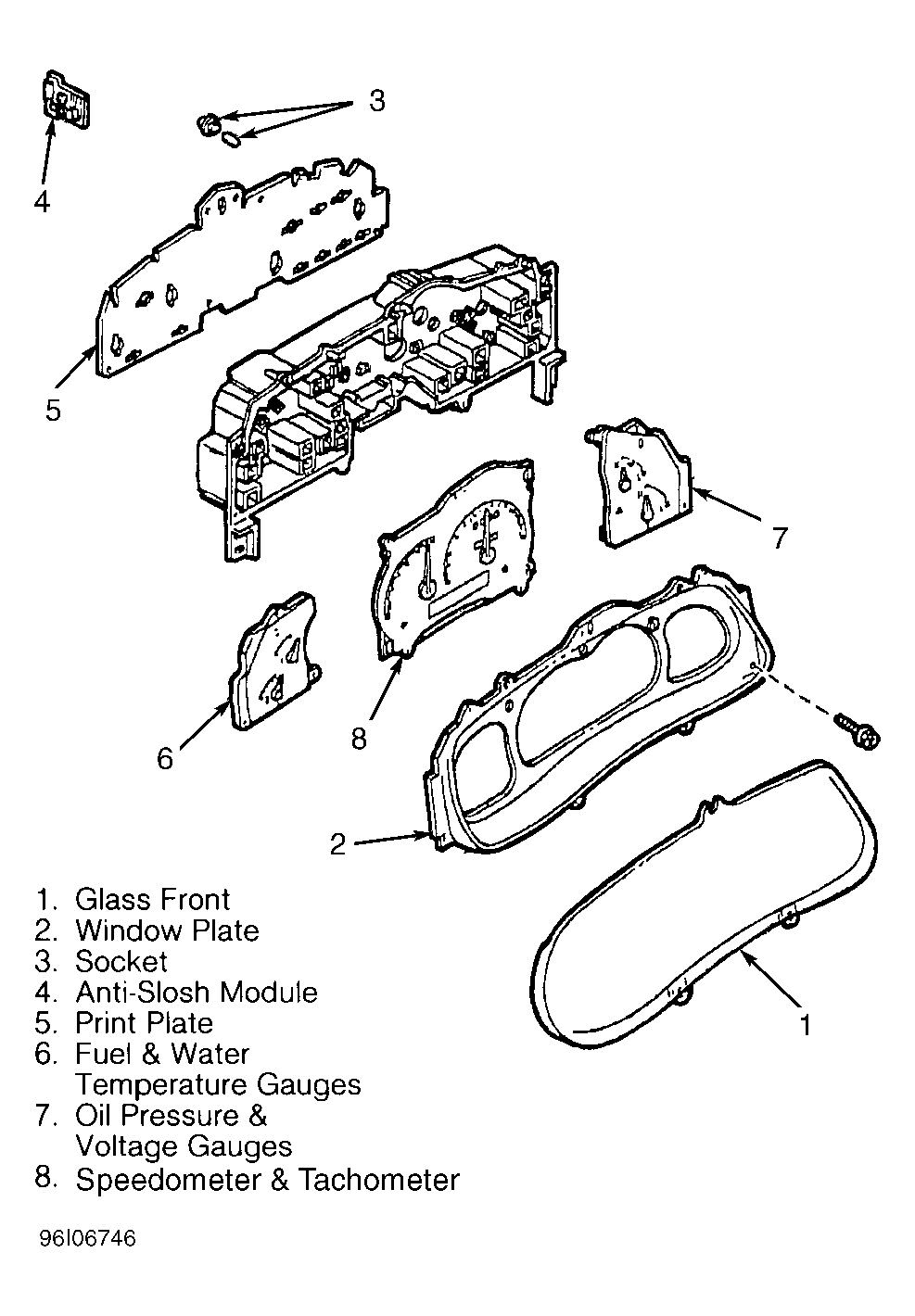 3

4

5

7

8

6

2

1

1. Glass Front
2. Window Plate
3. Socket
4. Anti-Slosh Module
5. Print Plate
6. Fuel & Water Temperature Gauges
7. Oil Pressure & Voltage Gauges
8. Speedometer & Tachometer

96I06746