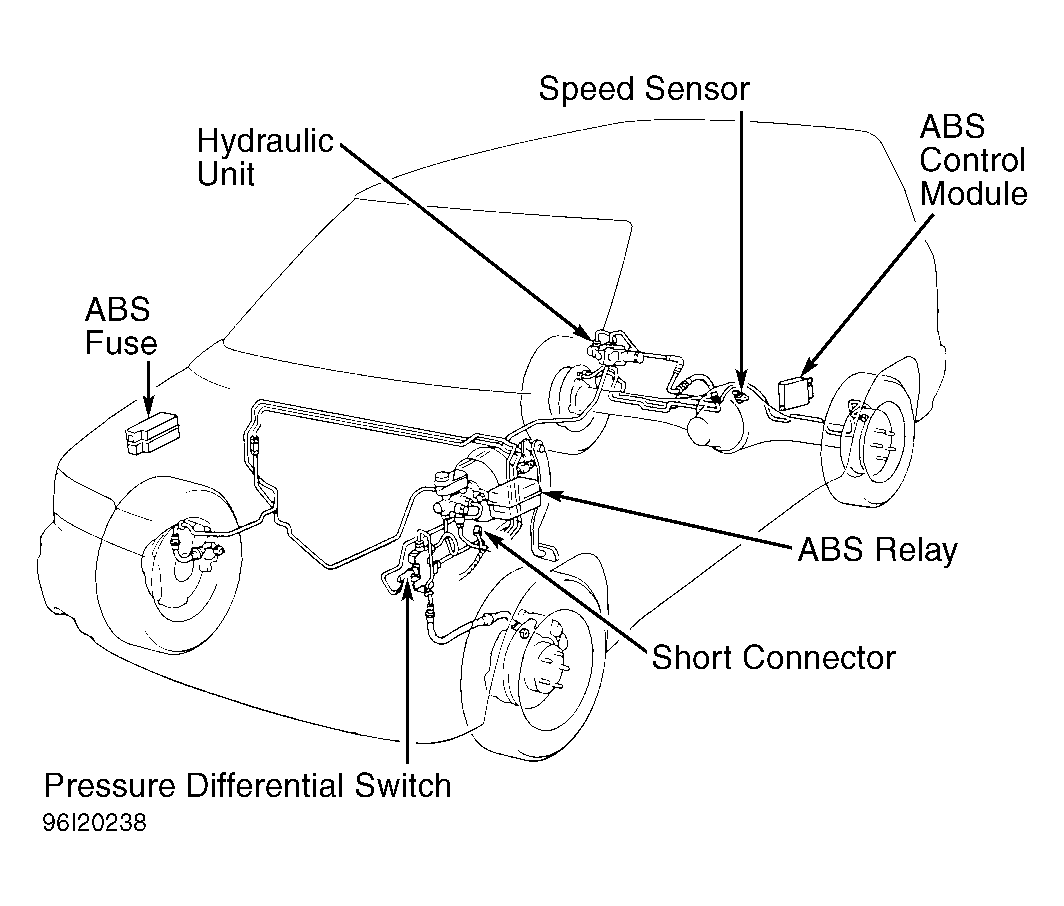 Speed Sensor

Hydraulic Unit

ABS Control Module

ABS Fuse

ABS Relay

Short Connector

Pressure Differential Switch

96I20238