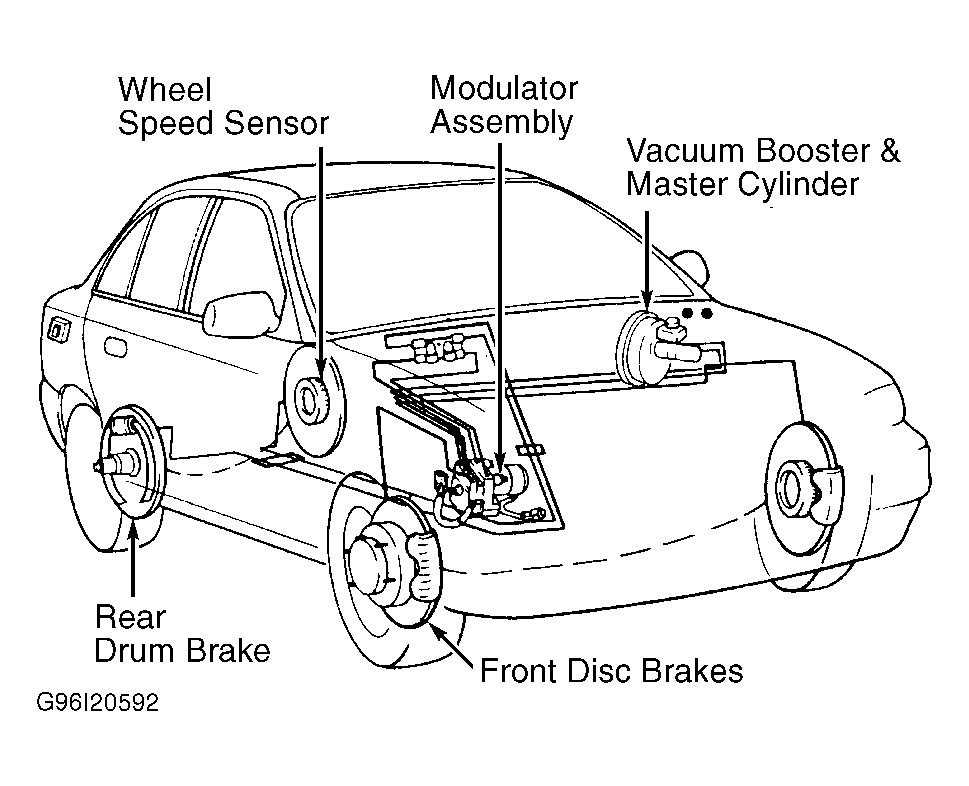 Wheel Speed Sensor

Modulator Assembly

Vacuum Booster & Master Cylinder

Rear Drum Brake

Front Disc Brakes

G96I20592