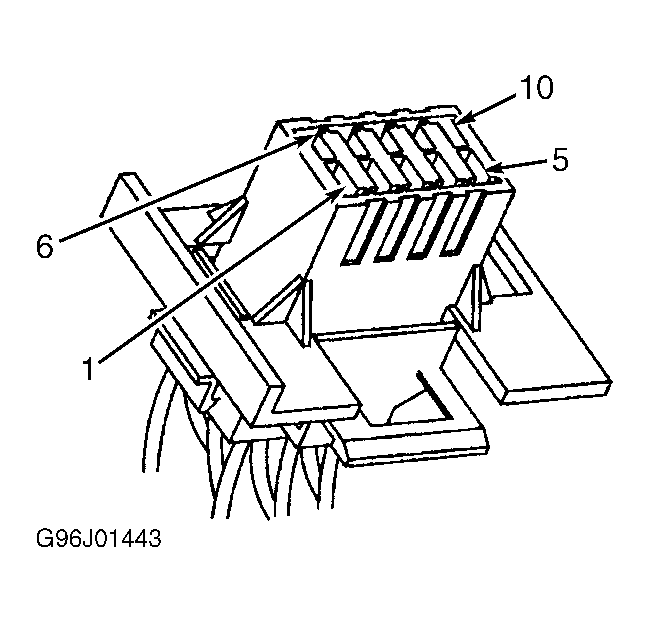 10
5
6
1
G96J01443