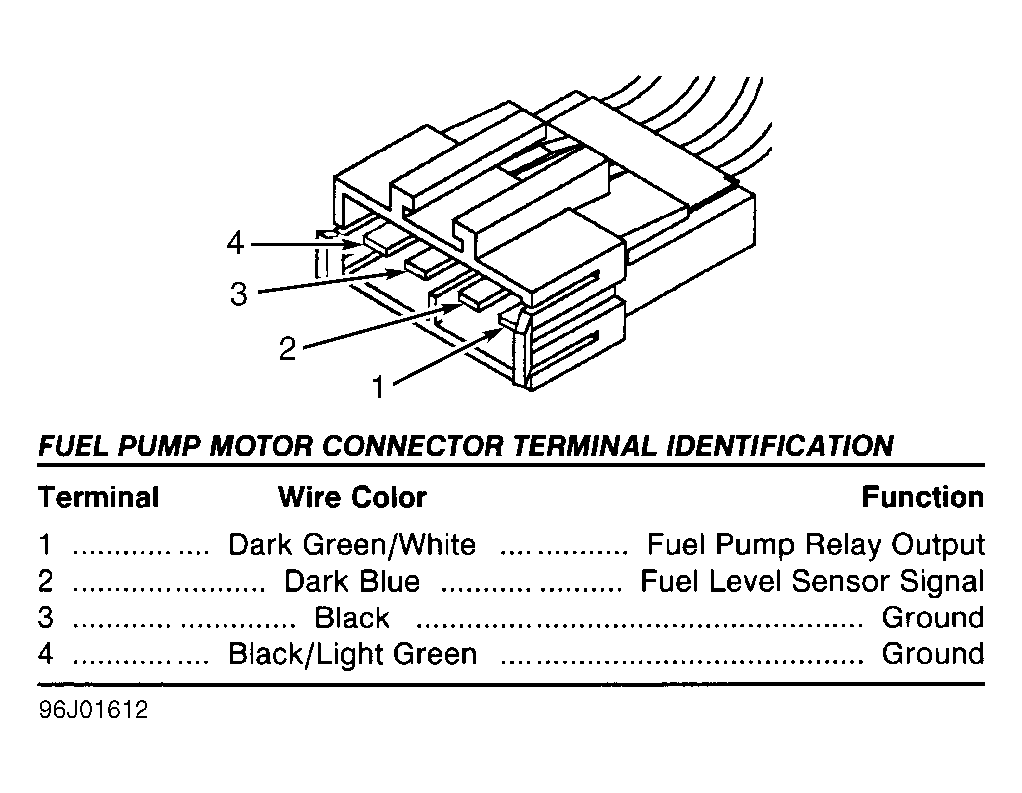 4
3
2
1

FUEL PUMP MOTOR CONNECTOR TERMINAL IDENTIFICATION

| Terminal | Wire Color | Function |
|---|---|---|
| 1 | Dark Green/White | Fuel Pump Relay Output |
| 2 | Dark Blue | Fuel Level Sensor Signal |
| 3 | Black | Ground |
| 4 | Black/Light Green | Ground |

96J01612