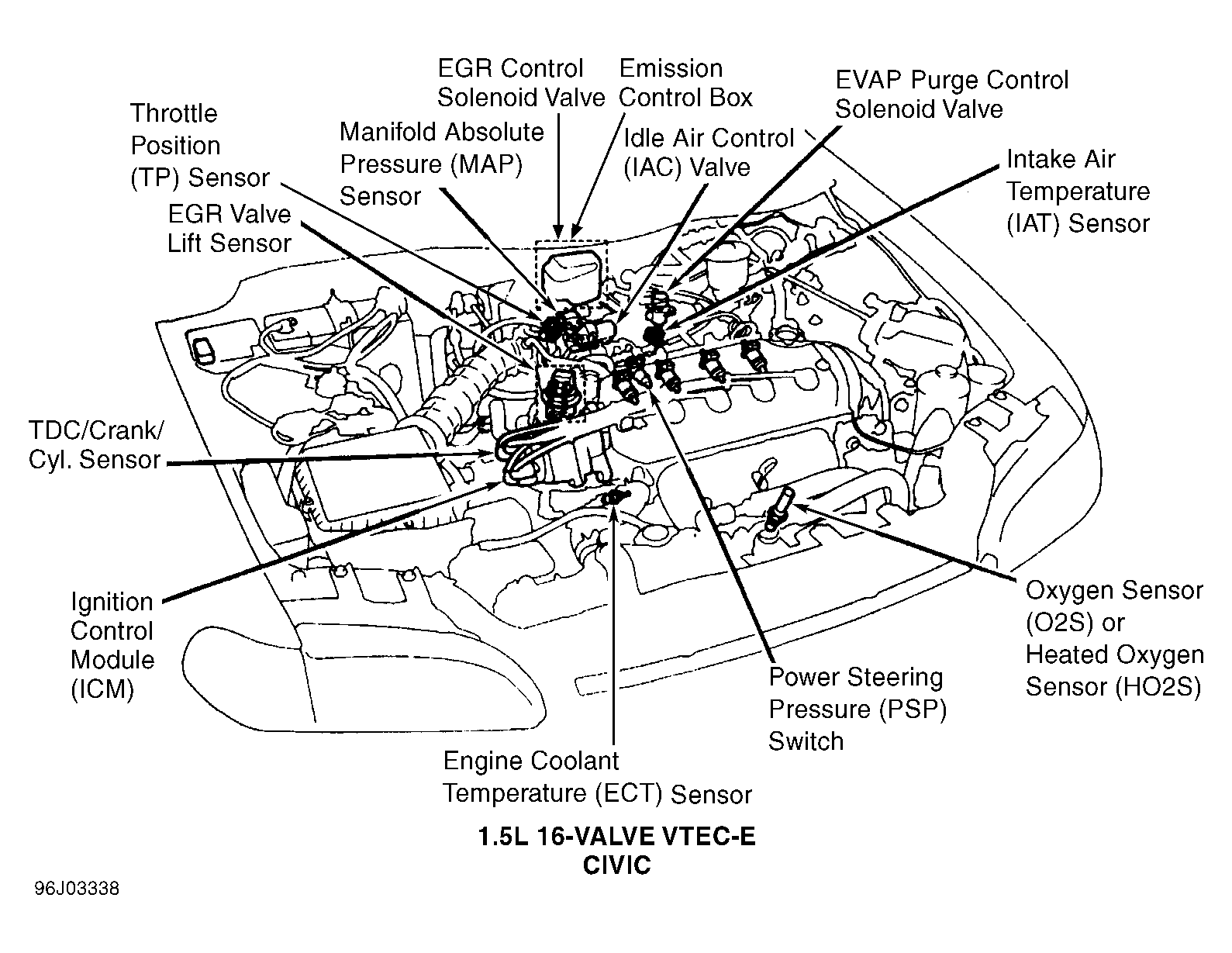 EGR Control Solenoid Valve

Emission Control Box

EVAP Purge Control Solenoid Valve

Throttle Position (TP) Sensor

Manifold Absolute Pressure (MAP) Sensor

Idle Air Control (IAC) Valve

Intake Air Temperature (IAT) Sensor

EGR Valve Lift Sensor

TDC/Crank/ Cyl. Sensor

Ignition Control Module (ICM)

Oxygen Sensor (O2S) or Heated Oxygen Sensor (HO2S)

Power Steering Pressure (PSP) Switch

Engine Coolant Temperature (ECT) Sensor

1.5L 16-VALVE VTEC-E CIVIC

96J03338