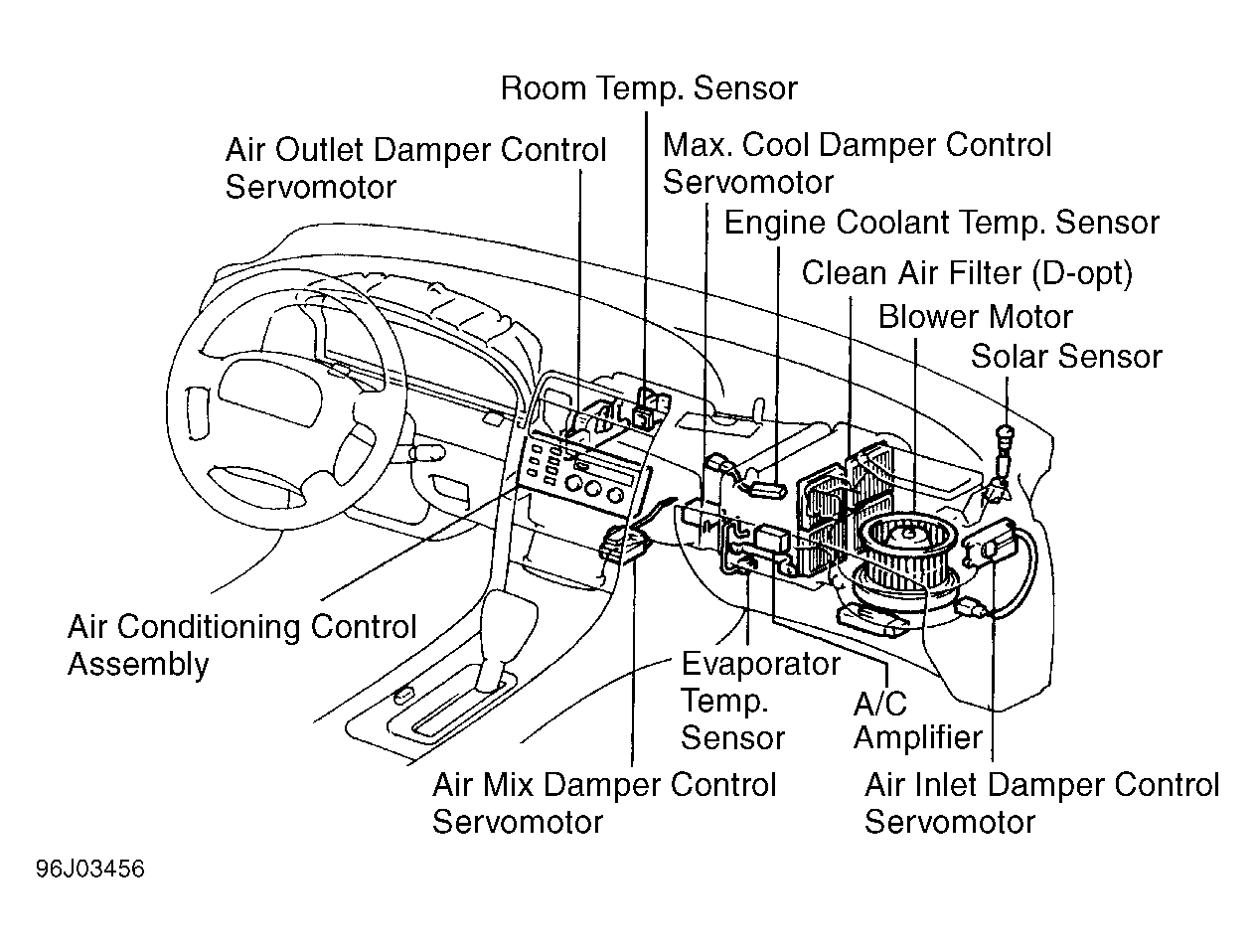 Room Temp. Sensor

Air Outlet Damper Control Servomotor

Max. Cool Damper Control Servomotor

Engine Coolant Temp. Sensor

Clean Air Filter (D-opt)

Blower Motor

Solar Sensor

Air Conditioning Control Assembly

Evaporator Temp. Sensor

A/C Amplifier

Air Mix Damper Control Servomotor

Air Inlet Damper Control Servomotor

96J03456