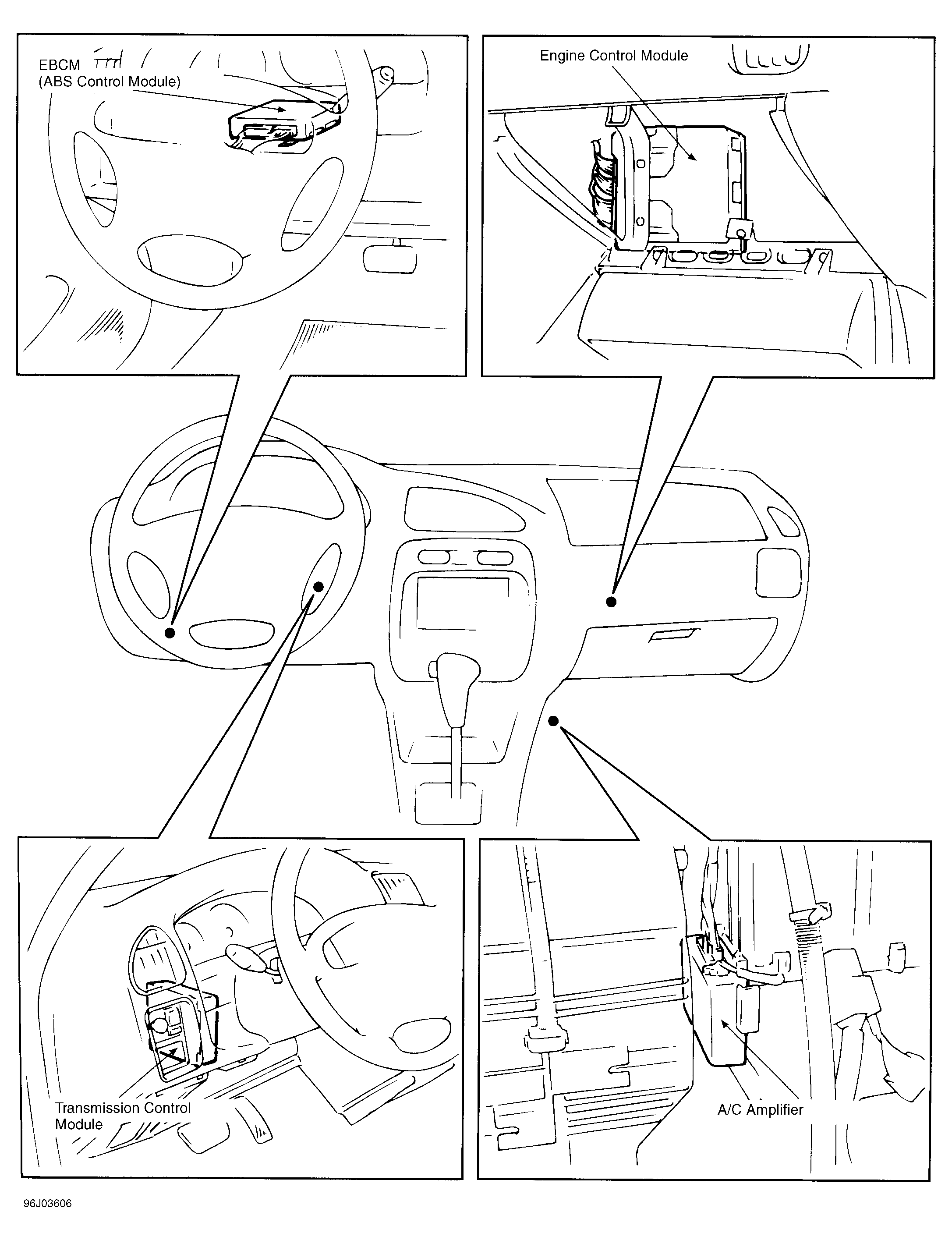 EBCM
(ABS Control Module)

Engine Control Module

Transmission Control Module

A/C Amplifier

96J03606