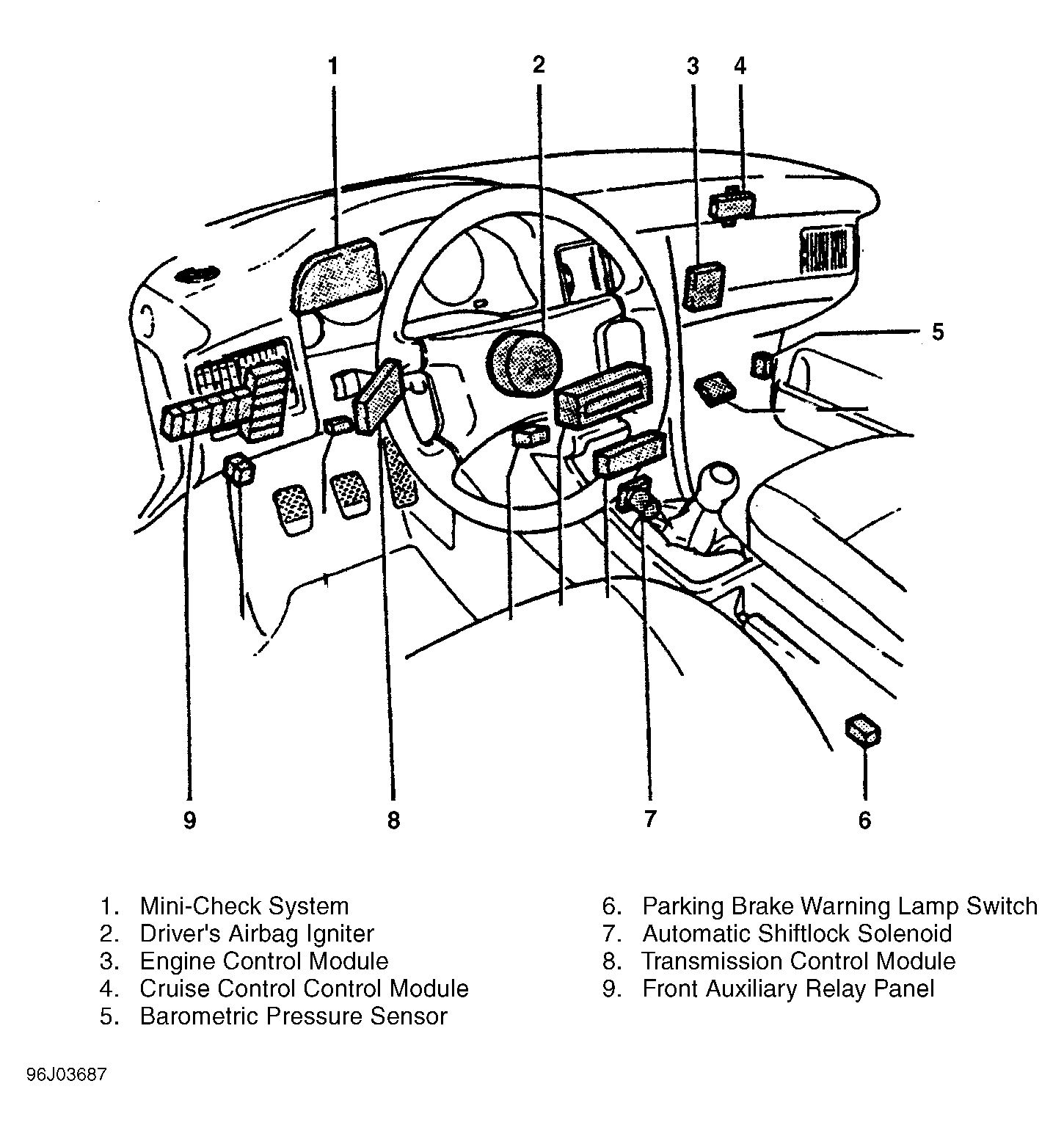 1
2
3
4
5
9
8
7
6

1. Mini-Check System
2. Driver's Airbag Igniter
3. Engine Control Module
4. Cruise Control Control Module
5. Barometric Pressure Sensor

6. Parking Brake Warning Lamp Switch
7. Automatic Shiftlock Solenoid
8. Transmission Control Module
9. Front Auxiliary Relay Panel

96J03687