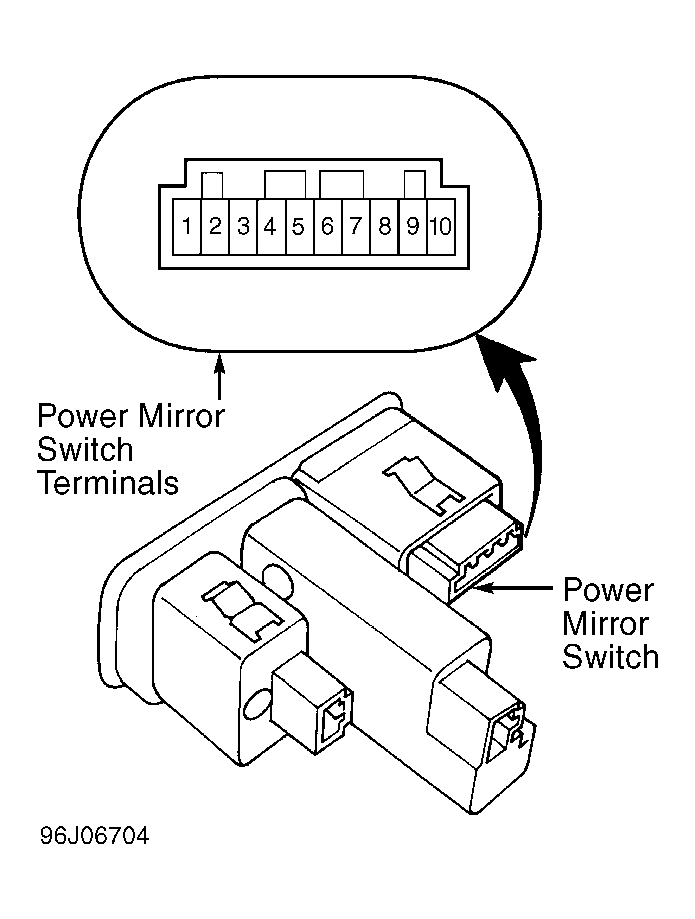 1 2 3 4 5 6 7 8 9 10

Power Mirror Switch Terminals

Power Mirror Switch

96J06704