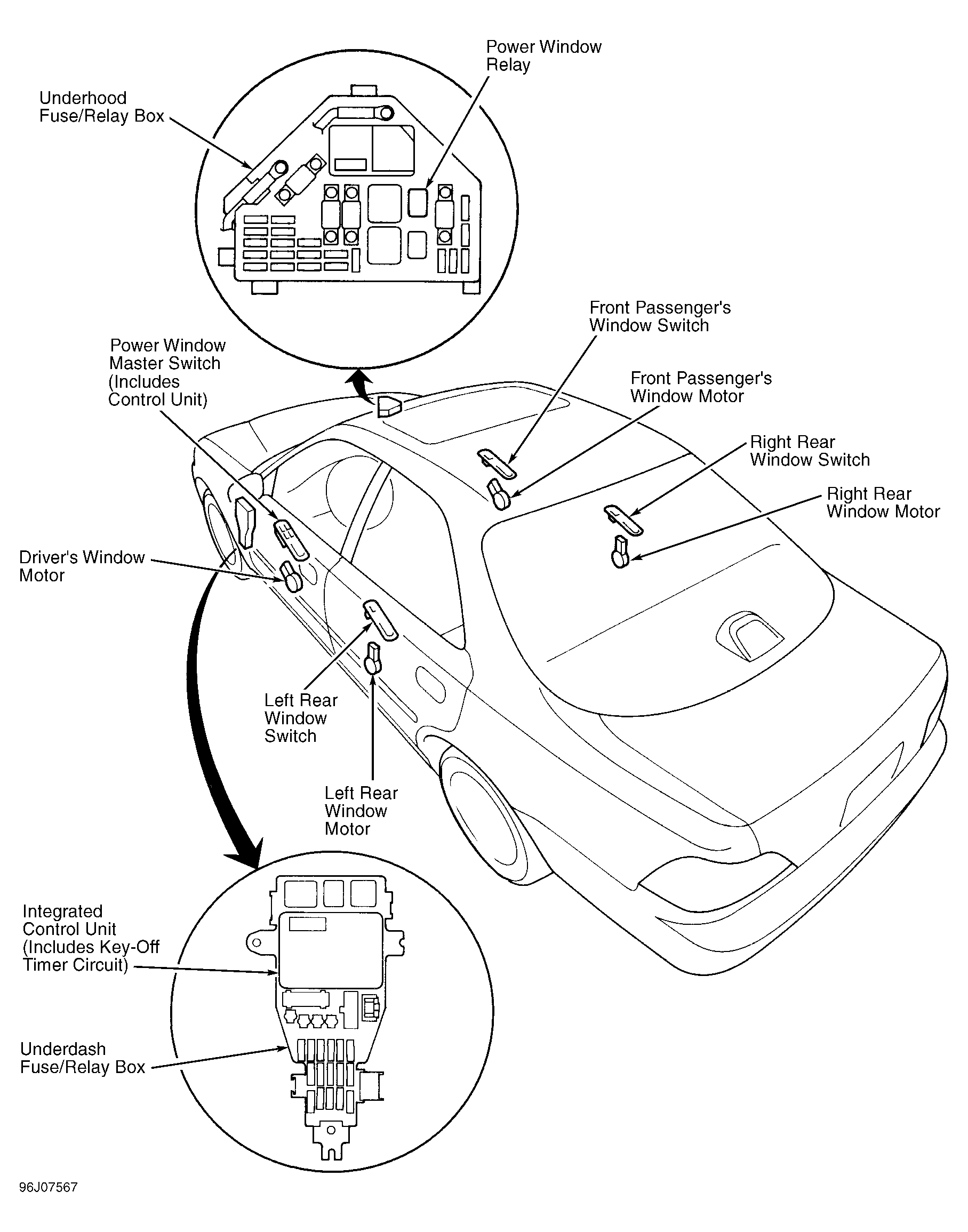 Power Window Relay

Underhood Fuse/Relay Box

Front Passenger's Window Switch

Power Window Master Switch (Includes Control Unit)

Front Passenger's Window Motor

Right Rear Window Switch

Right Rear Window Motor

Driver's Window Motor

Left Rear Window Switch

Left Rear Window Motor

Integrated Control Unit (Includes Key-Off Timer Circuit)

Underdash Fuse/Relay Box

96J07567