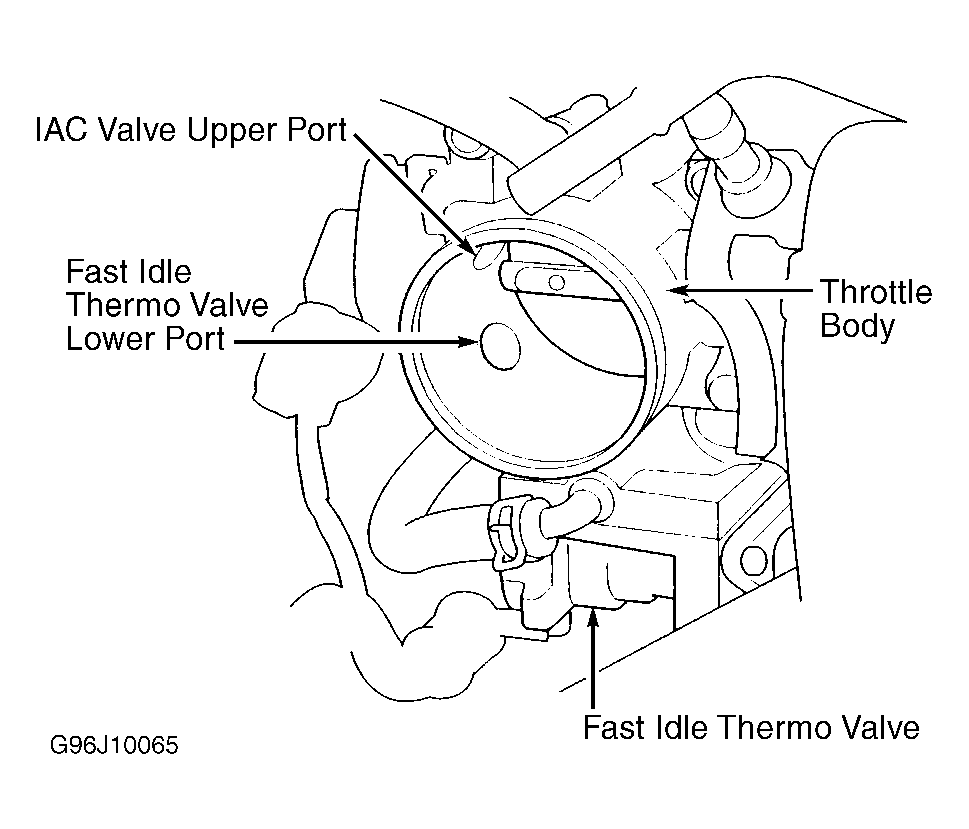 IAC Valve Upper Port

Fast Idle Thermo Valve Lower Port

Throttle Body

Fast Idle Thermo Valve

G96J10065