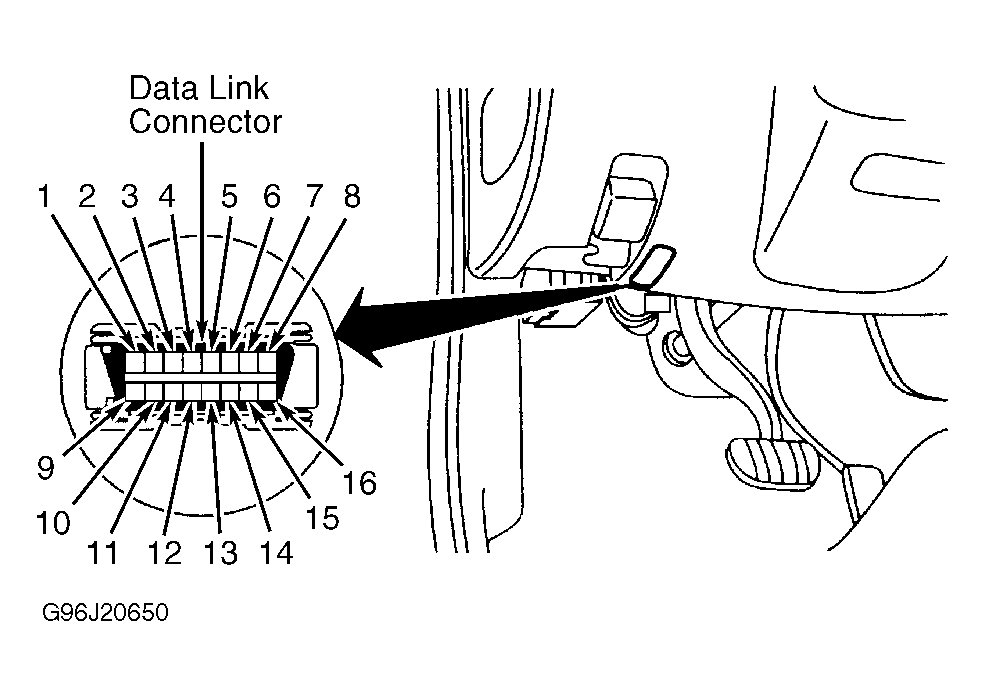 Data Link Connector

1 2 3 4 5 6 7 8

9

10

11 12 13 14

15

16

G96J20650