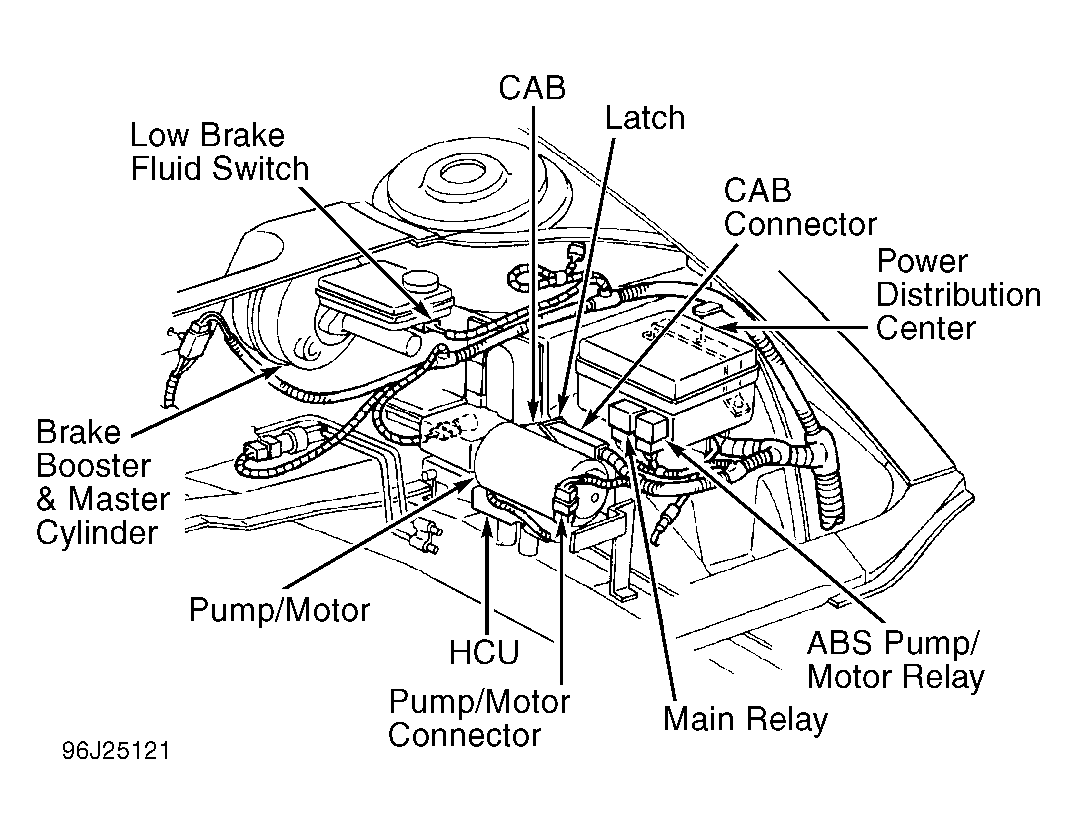 CAB
Latch
Low Brake Fluid Switch
CAB Connector
Power Distribution Center
Brake Booster & Master Cylinder
Pump/Motor
HCU
Pump/Motor Connector
Main Relay
ABS Pump/ Motor Relay
96J25121