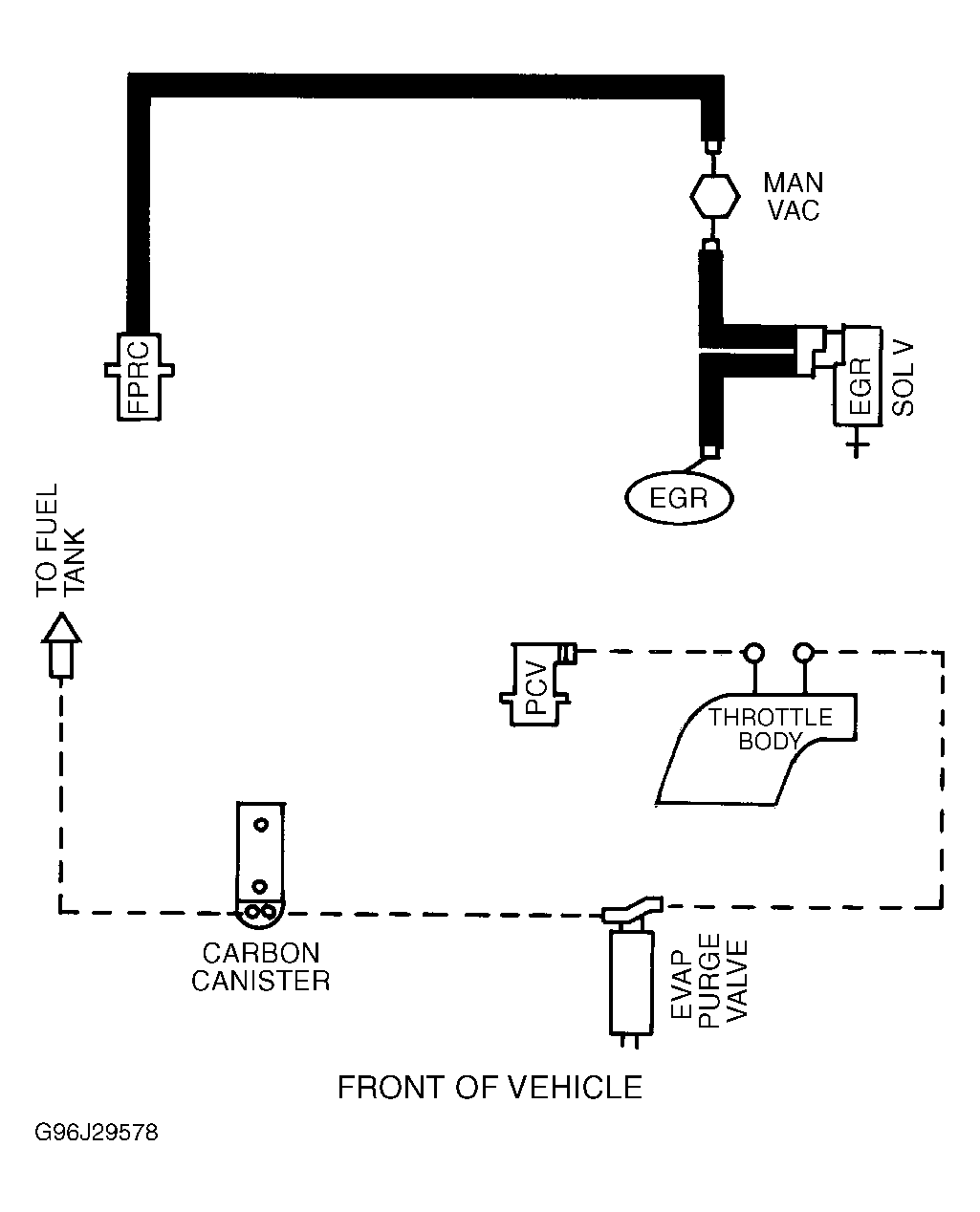 MAN VAC

FPRC

EGR SOL V

EGR

TO FUEL TANK

PCV

THROTTLE BODY

CARBON CANISTER

EVAP PURGE VALVE

FRONT OF VEHICLE

G96J29578