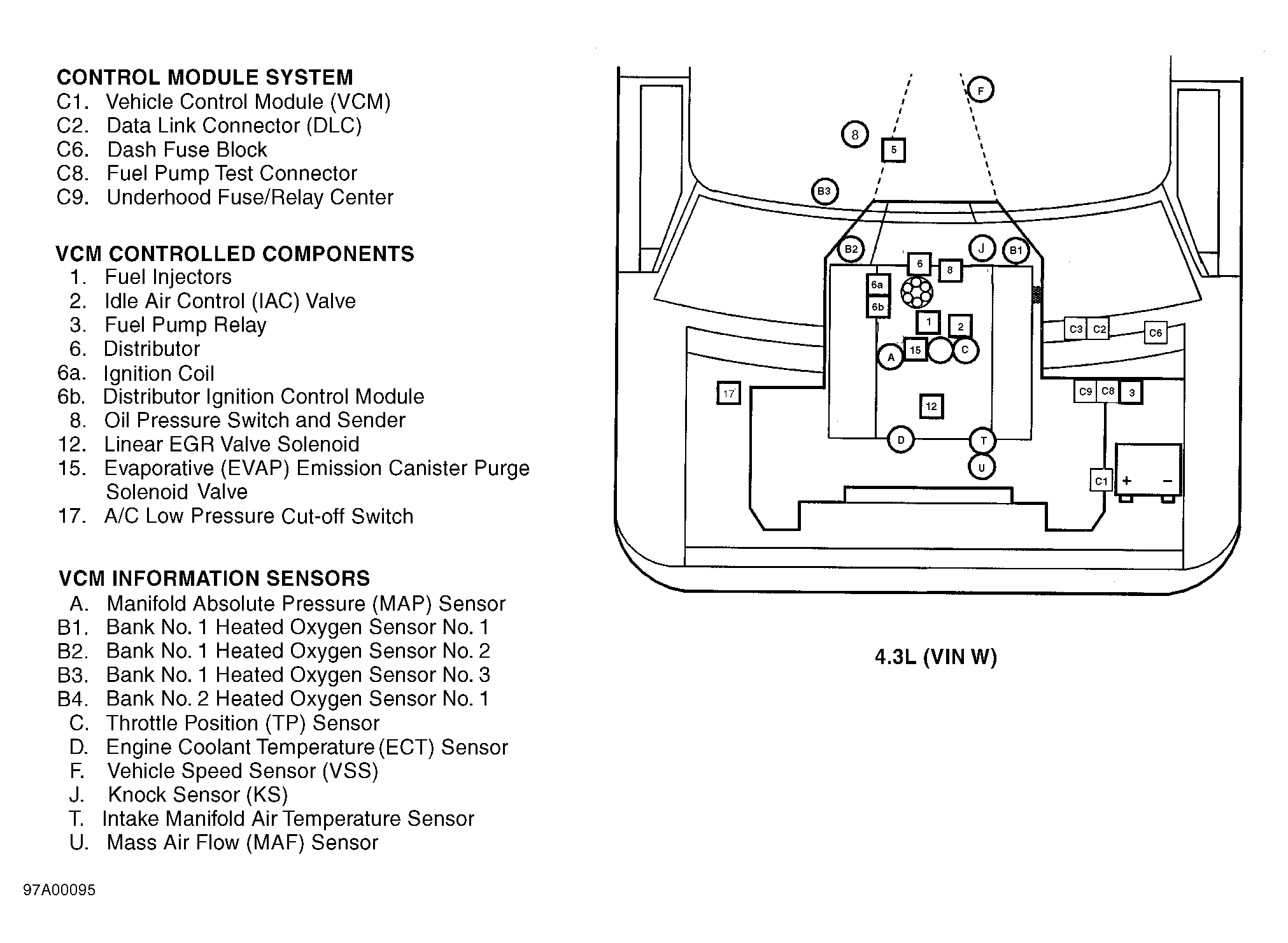 CONTROL MODULE SYSTEM
C1. Vehicle Control Module (VCM)
C2. Data Link Connector (DLC)
C6. Dash Fuse Block
C8. Fuel Pump Test Connector
C9. Underhood Fuse/Relay Center

VCM CONTROLLED COMPONENTS
1. Fuel Injectors
2. Idle Air Control (IAC) Valve
3. Fuel Pump Relay
6. Distributor
6a. Ignition Coil
6b. Distributor Ignition Control Module
8. Oil Pressure Switch and Sender
12. Linear EGR Valve Solenoid
15. Evaporative (EVAP) Emission Canister Purge Solenoid Valve
17. A/C Low Pressure Cut-off Switch

VCM INFORMATION SENSORS
A. Manifold Absolute Pressure (MAP) Sensor
B1. Bank No. 1 Heated Oxygen Sensor No. 1
B2. Bank No. 1 Heated Oxygen Sensor No. 2
B3. Bank No. 1 Heated Oxygen Sensor No. 3
B4. Bank No. 2 Heated Oxygen Sensor No. 1
C. Throttle Position (TP) Sensor
D. Engine Coolant Temperature (ECT) Sensor
F. Vehicle Speed Sensor (VSS)
J. Knock Sensor (KS)
T. Intake Manifold Air Temperature Sensor
U. Mass Air Flow (MAF) Sensor

97A00095

F
8
5
B3
B2
J
B1
6
8
6a
6b
1
2
C3
C2
C6
A
15
C
17
C9
C8
3
12
D
T
U
C1
+
−

4.3L (VIN W)