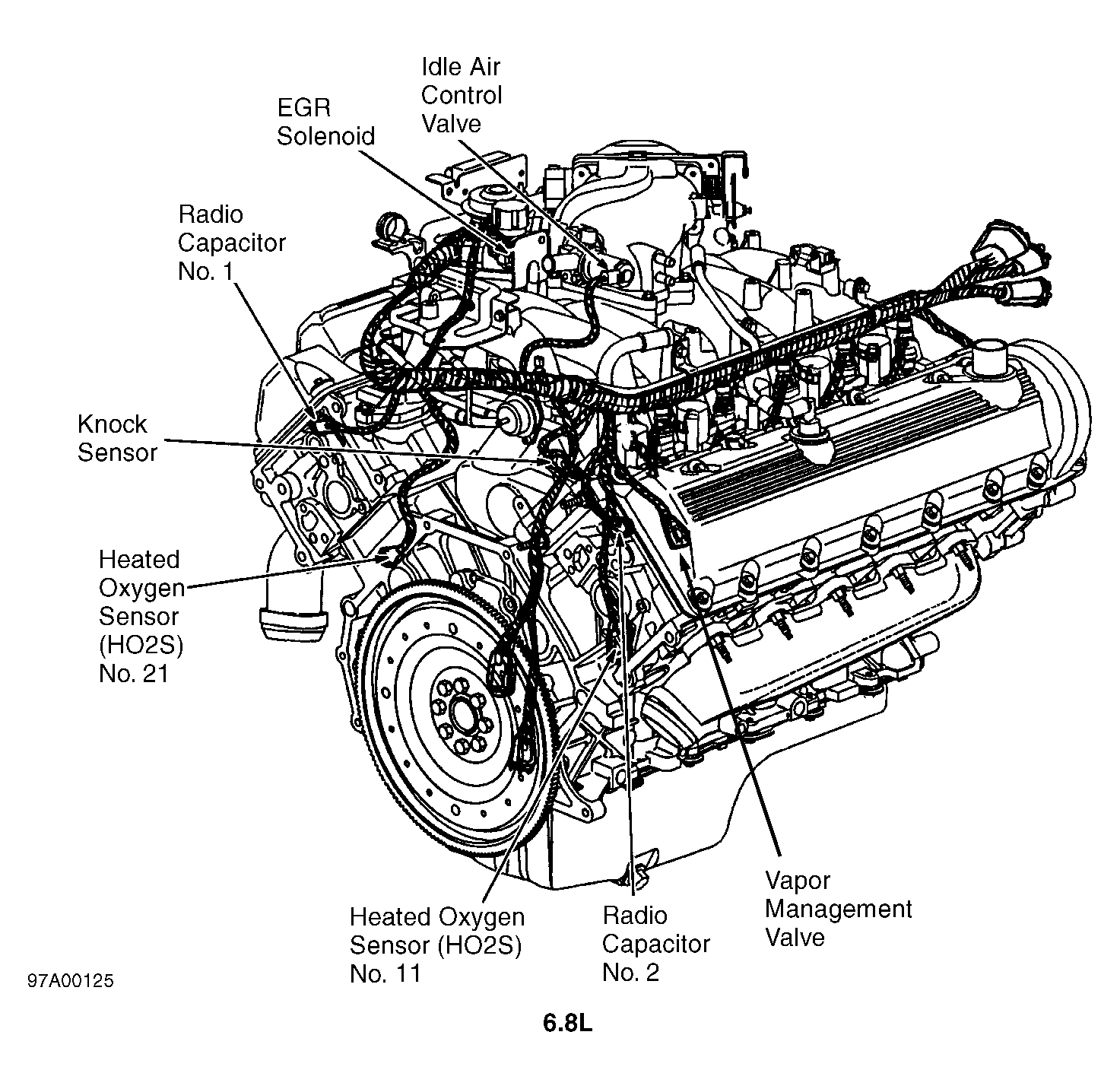 Idle Air Control Valve

EGR Solenoid

Radio Capacitor No. 1

Knock Sensor

Heated Oxygen Sensor (HO2S) No. 21

Heated Oxygen Sensor (HO2S) No. 11

Radio Capacitor No. 2

Vapor Management Valve

97A00125

6.8L