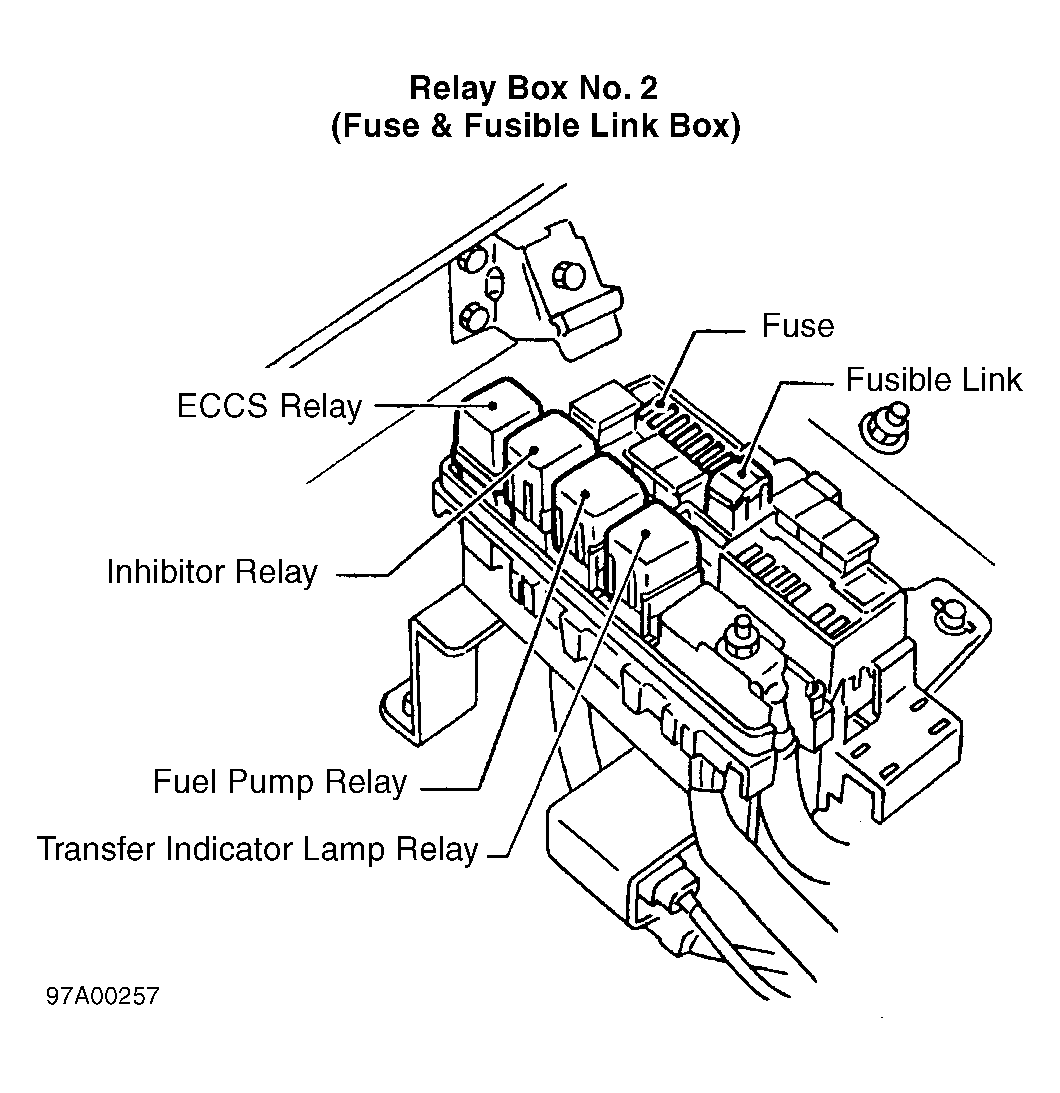 Relay Box No. 2
(Fuse & Fusible Link Box)

Fuse

Fusible Link

ECCS Relay

Inhibitor Relay

Fuel Pump Relay

Transfer Indicator Lamp Relay

97A00257