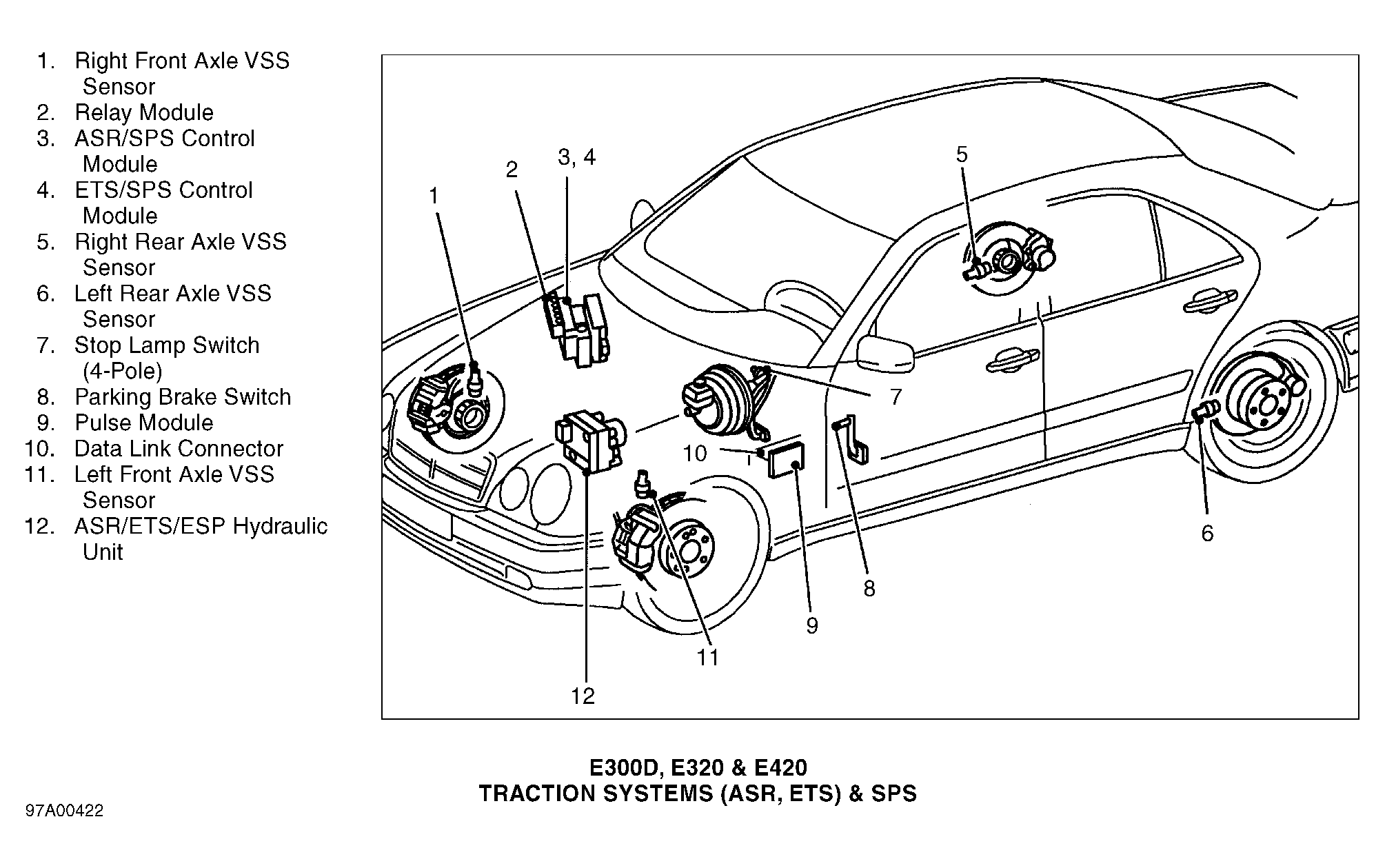 1. Right Front Axle VSS Sensor
2. Relay Module
3. ASR/SPS Control Module
4. ETS/SPS Control Module
5. Right Rear Axle VSS Sensor
6. Left Rear Axle VSS Sensor
7. Stop Lamp Switch (4-Pole)
8. Parking Brake Switch
9. Pulse Module
10. Data Link Connector
11. Left Front Axle VSS Sensor
12. ASR/ETS/ESP Hydraulic Unit

1
2
3, 4
5
7
10
6
8
9
11
12

E300D, E320 & E420
TRACTION SYSTEMS (ASR, ETS) & SPS

97A00422