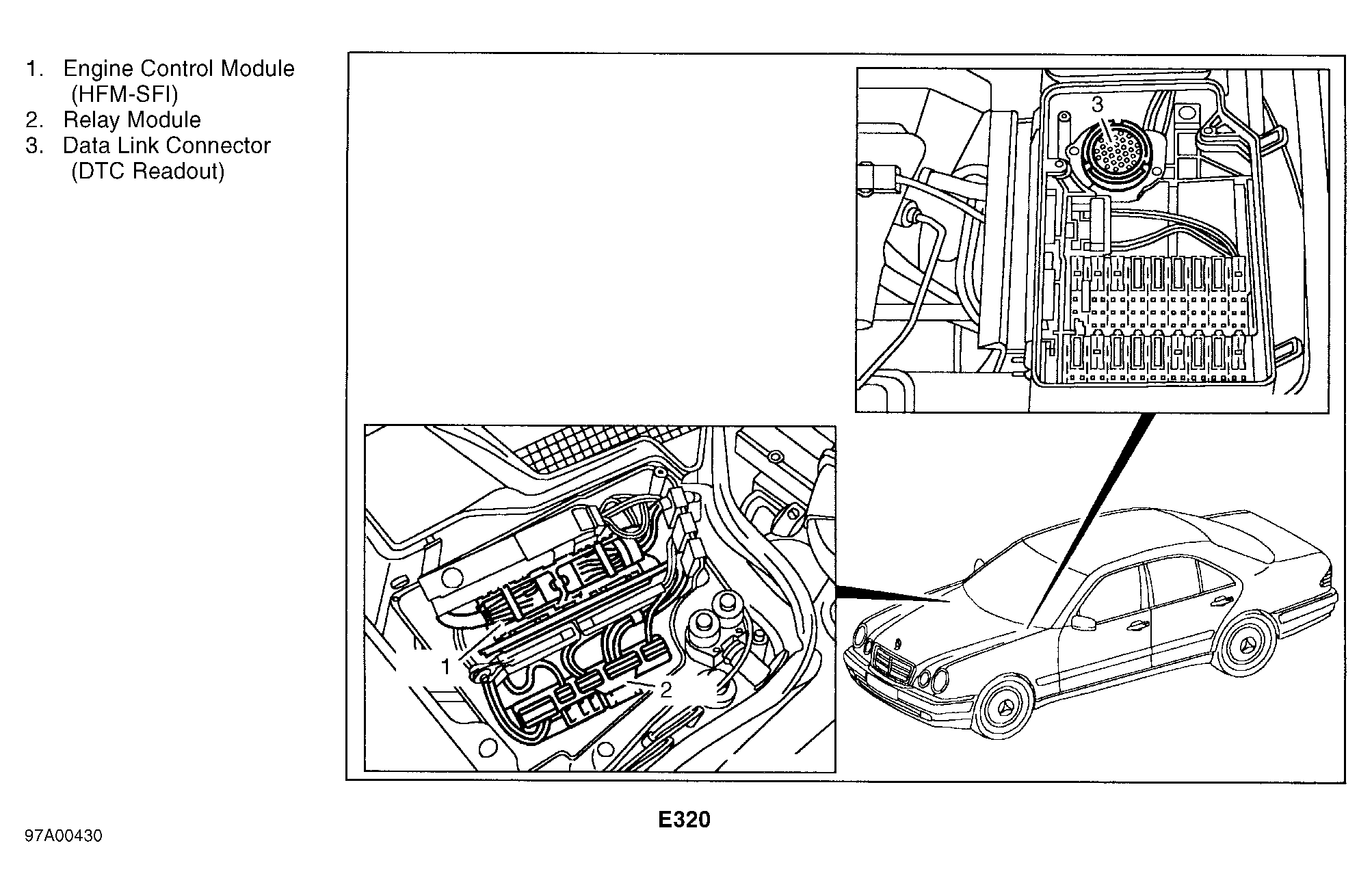 1. Engine Control Module (HFM-SFI)
2. Relay Module
3. Data Link Connector (DTC Readout)

3

1

2

E320

97A00430