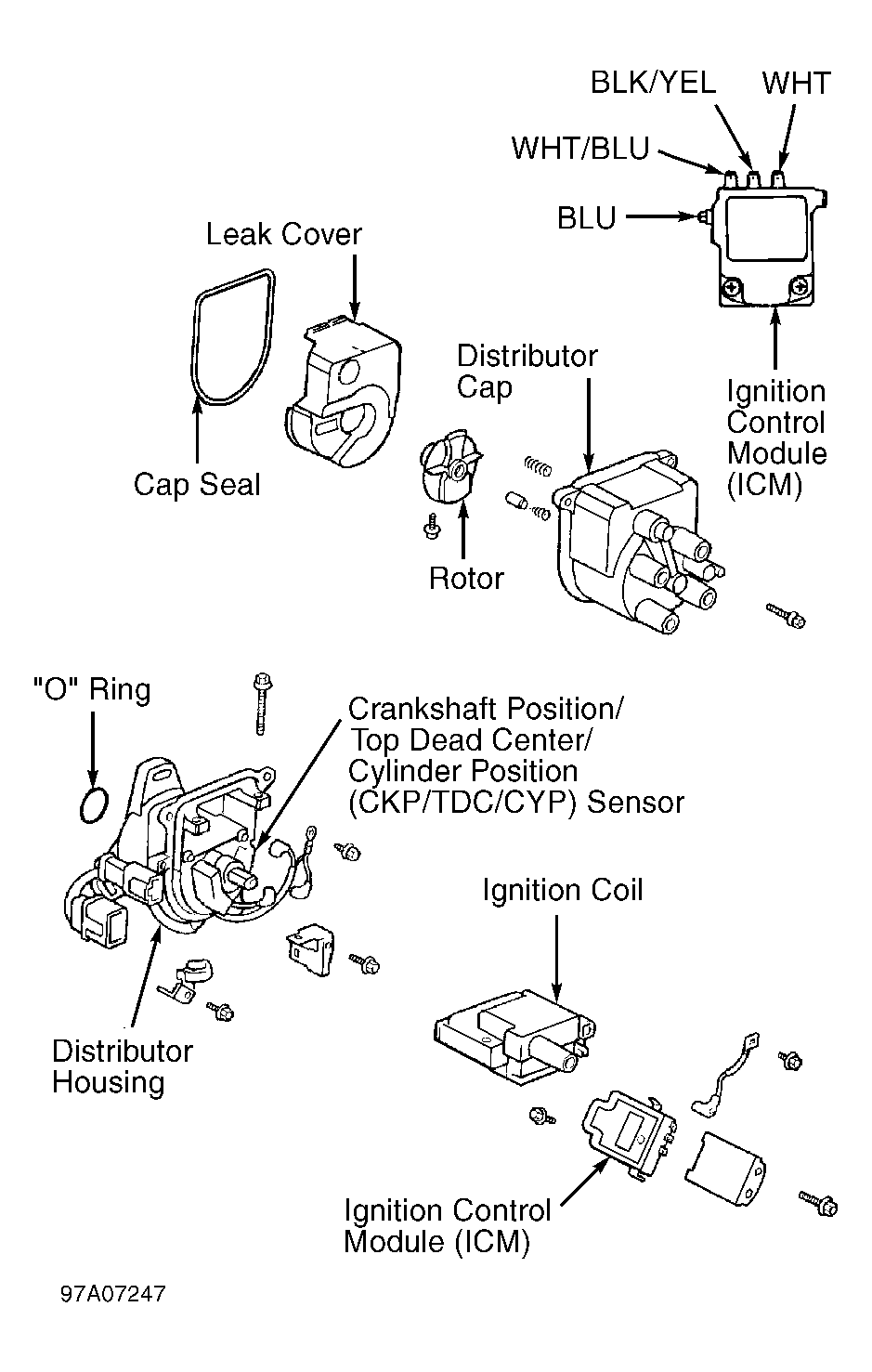 BLK/YEL
WHT
WHT/BLU
BLU

Leak Cover

Distributor Cap

Ignition Control Module (ICM)

Cap Seal

Rotor

"O" Ring

Crankshaft Position/ Top Dead Center/ Cylinder Position (CKP/TDC/CYP) Sensor

Ignition Coil

Distributor Housing

Ignition Control Module (ICM)

97A07247