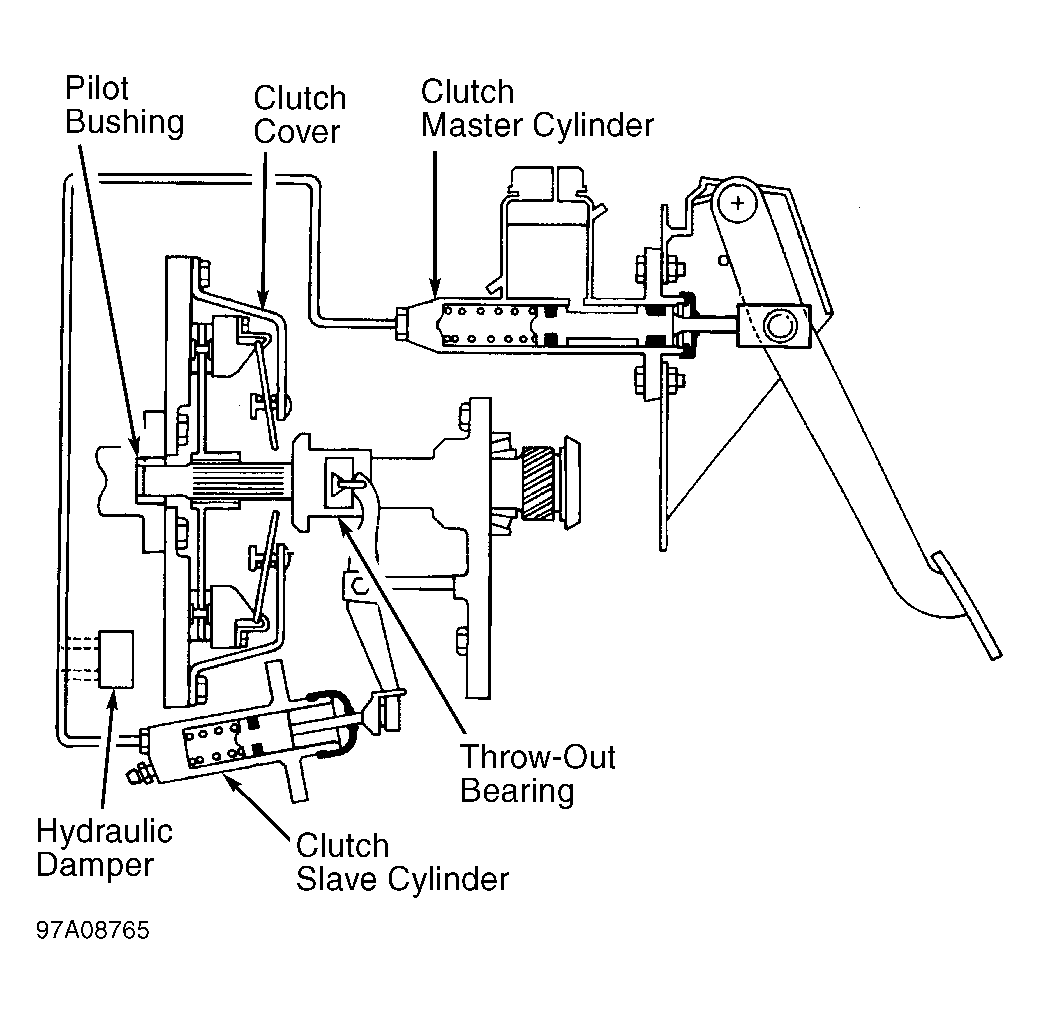 Pilot Bushing

Clutch Cover

Clutch Master Cylinder

Throw-Out Bearing

Hydraulic Damper

Clutch Slave Cylinder

97A08765