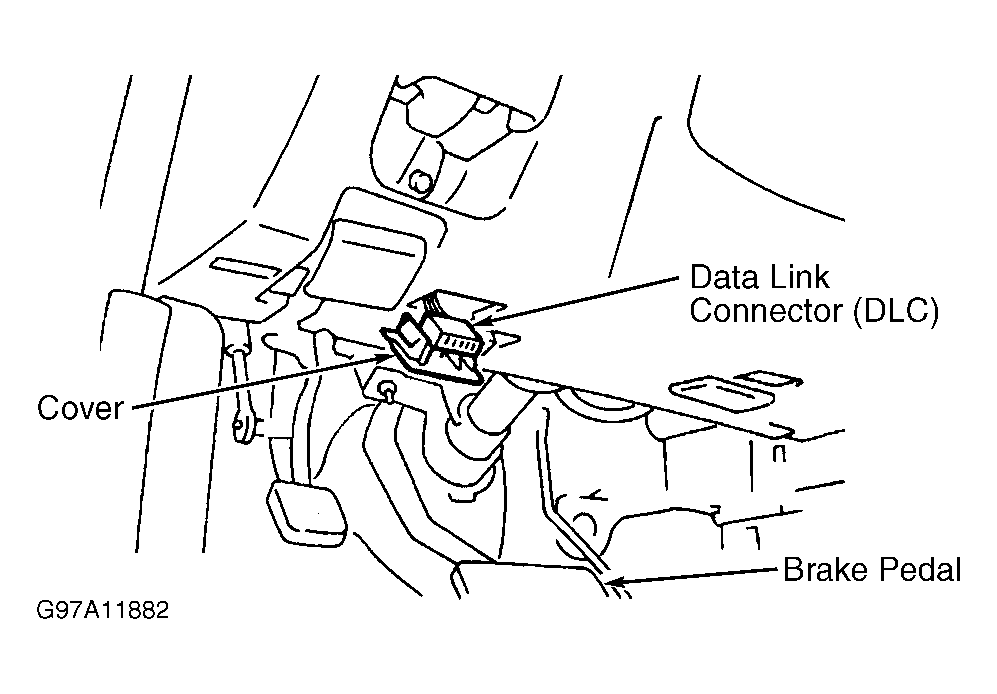 Data Link Connector (DLC)

Cover

Brake Pedal

G97A11882