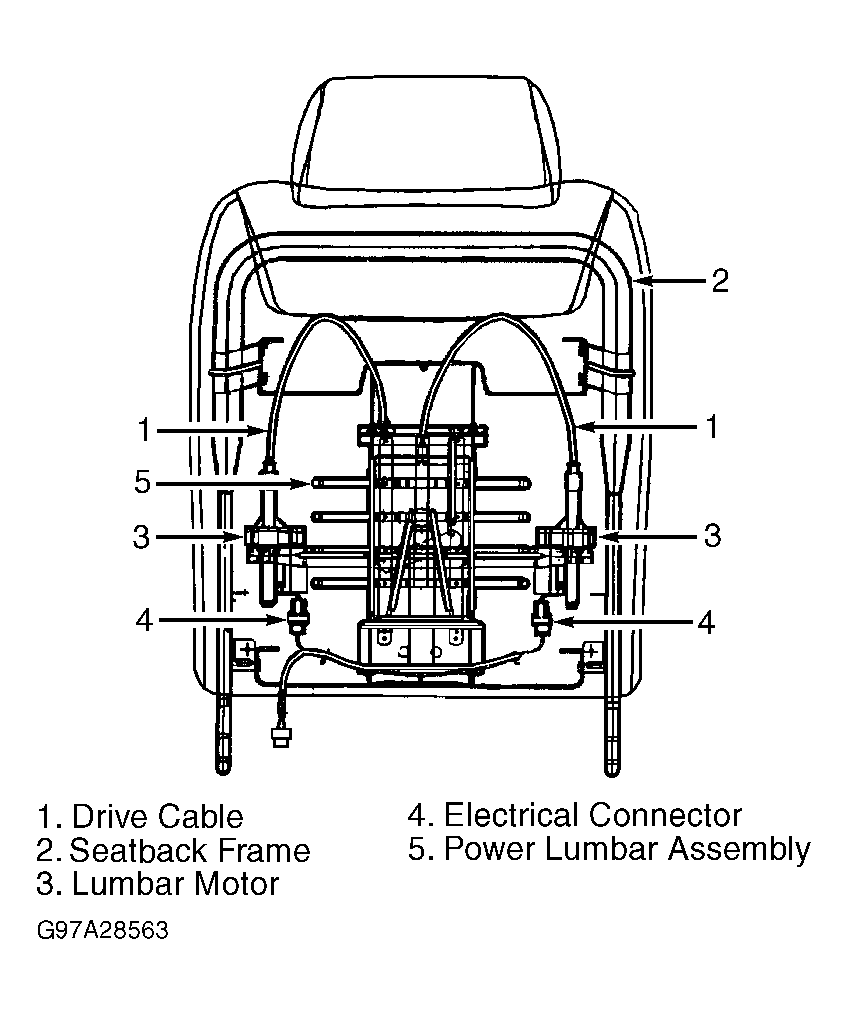 2

1

1

5

3

3

4

4

1. Drive Cable
2. Seatback Frame
3. Lumbar Motor

4. Electrical Connector
5. Power Lumbar Assembly

G97A28563