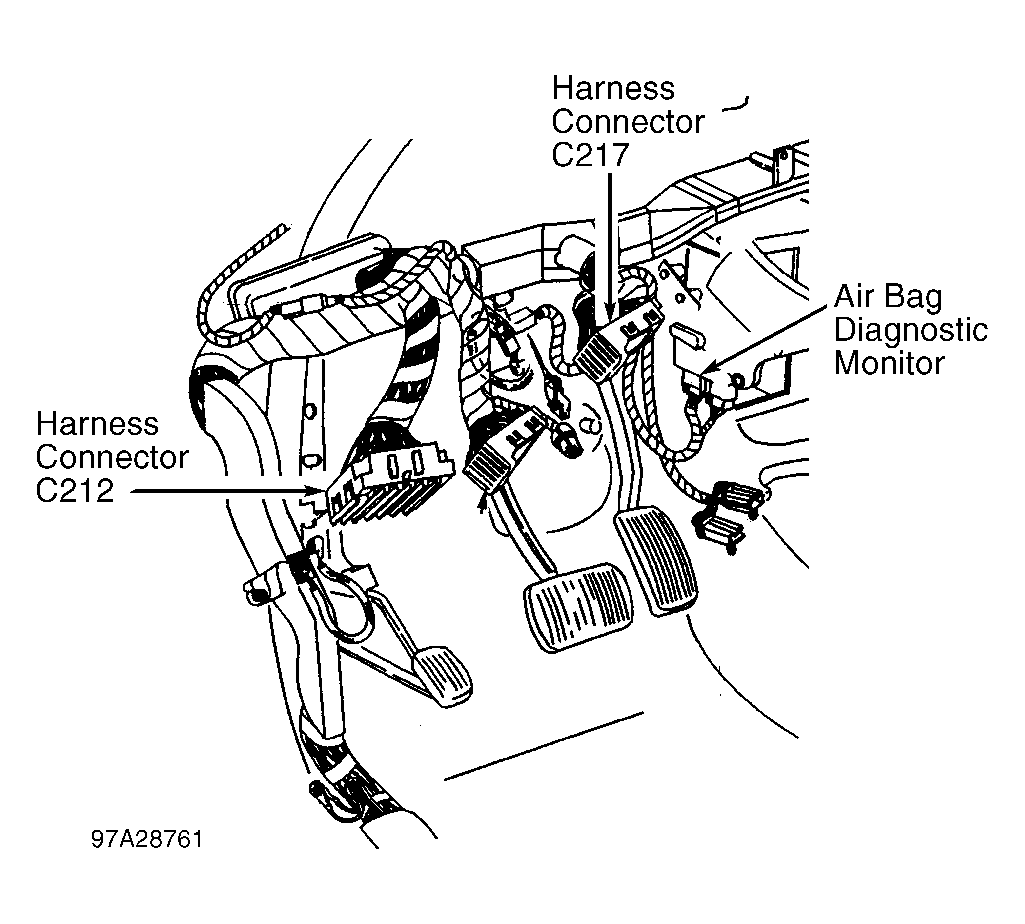 Harness Connector C217

Air Bag Diagnostic Monitor

Harness Connector C212

97A28761