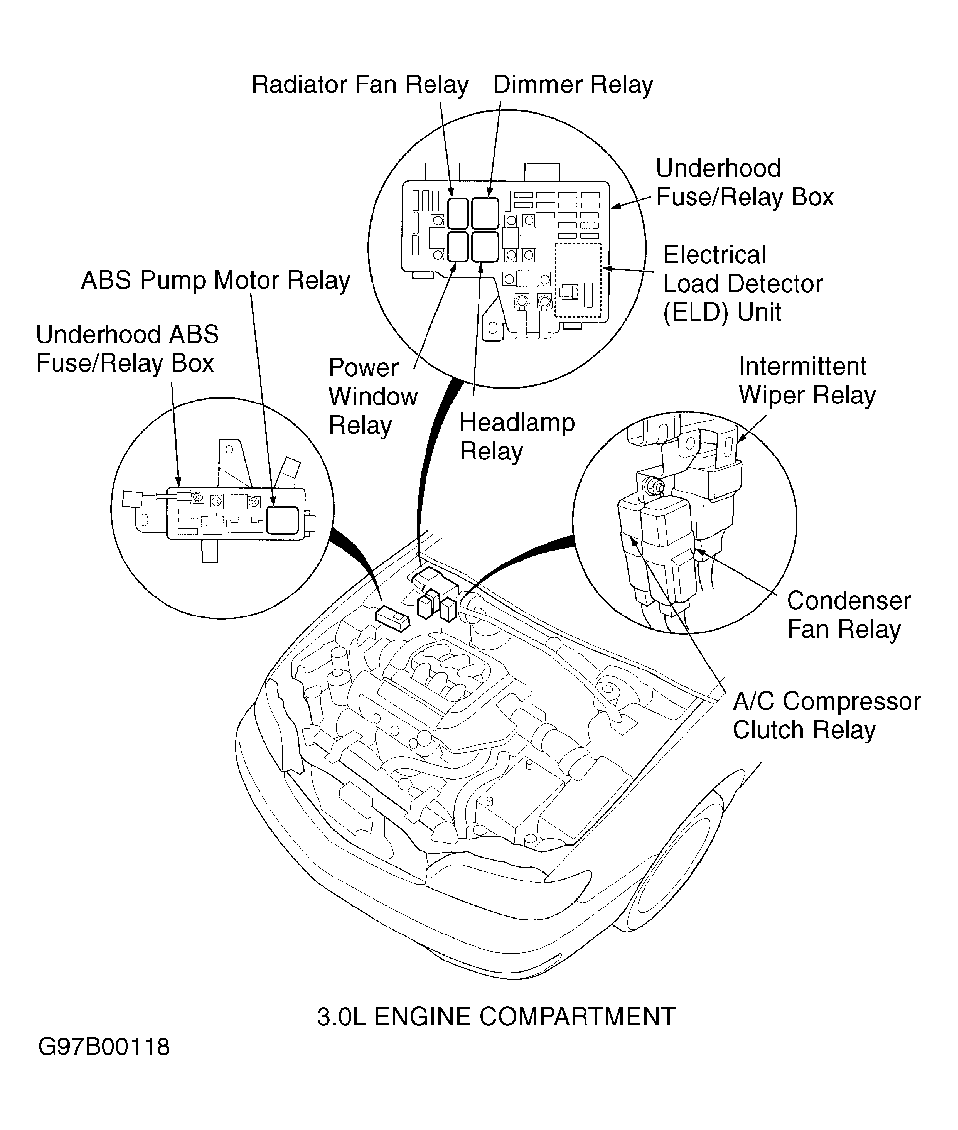 Radiator Fan Relay
Dimmer Relay
Underhood Fuse/Relay Box
Electrical Load Detector (ELD) Unit
ABS Pump Motor Relay
Underhood ABS Fuse/Relay Box
Power Window Relay
Headlamp Relay
Intermittent Wiper Relay
Condenser Fan Relay
A/C Compressor Clutch Relay

3.0L ENGINE COMPARTMENT

G97B00118