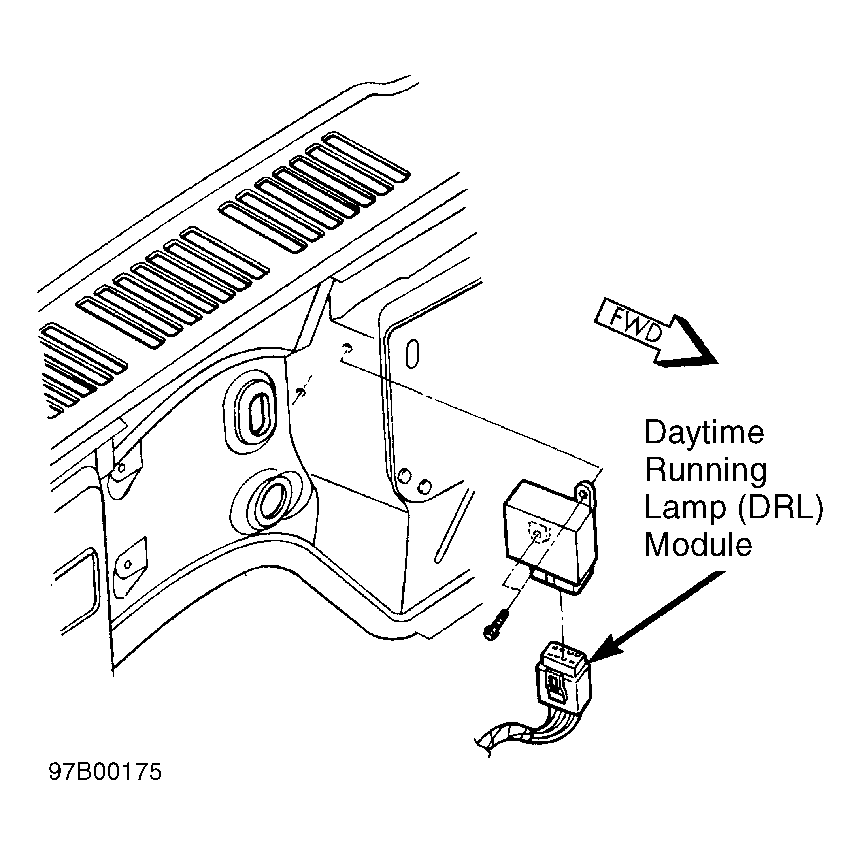 FWD

Daytime Running Lamp (DRL) Module

97B00175