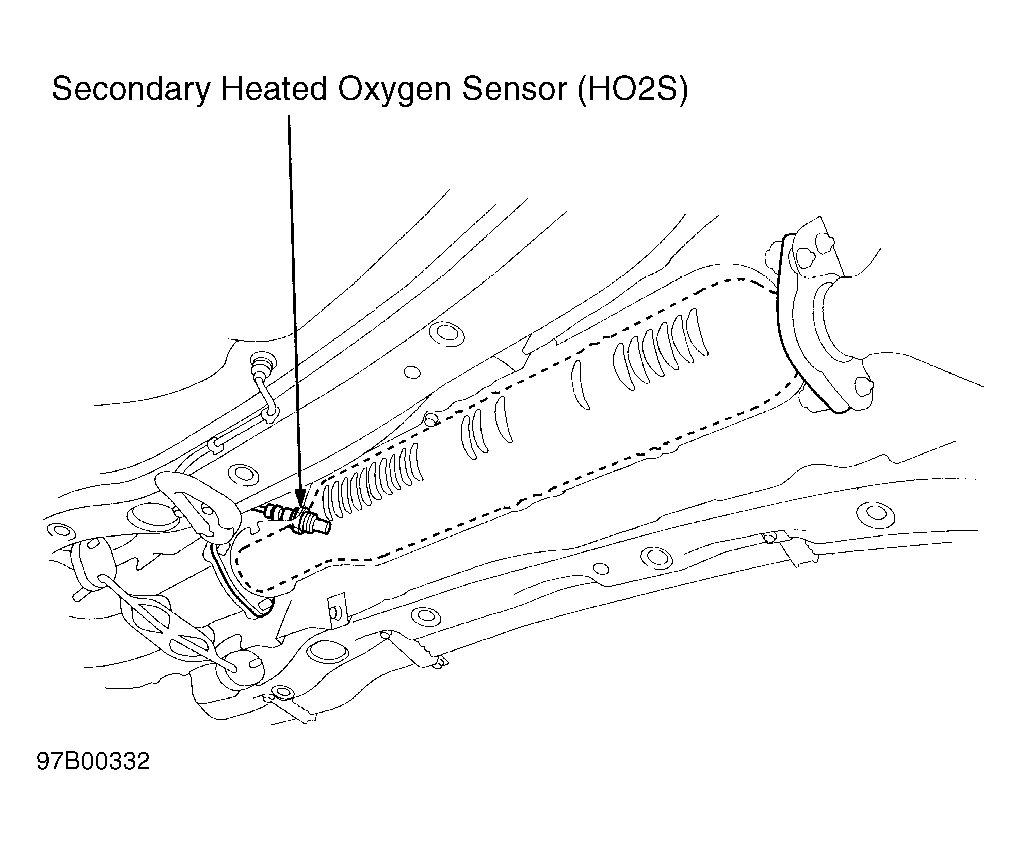 Secondary Heated Oxygen Sensor (HO2S)

97B00332