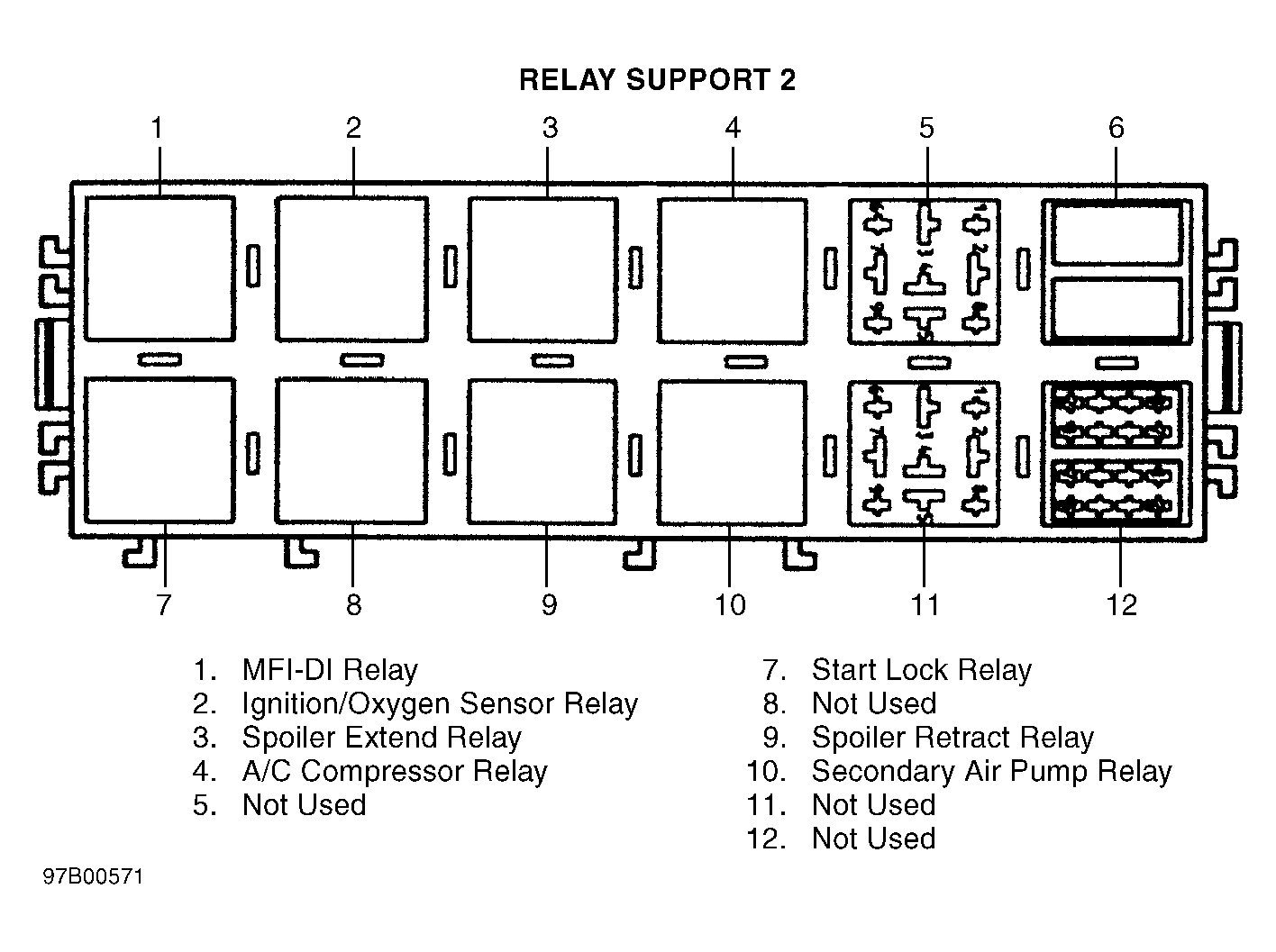 RELAY SUPPORT 2

1 2 3 4 5 6

7 8 9 10 11 12

1. MFI-DI Relay
2. Ignition/Oxygen Sensor Relay
3. Spoiler Extend Relay
4. A/C Compressor Relay
5. Not Used

7. Start Lock Relay
8. Not Used
9. Spoiler Retract Relay
10. Secondary Air Pump Relay
11. Not Used
12. Not Used

97B00571