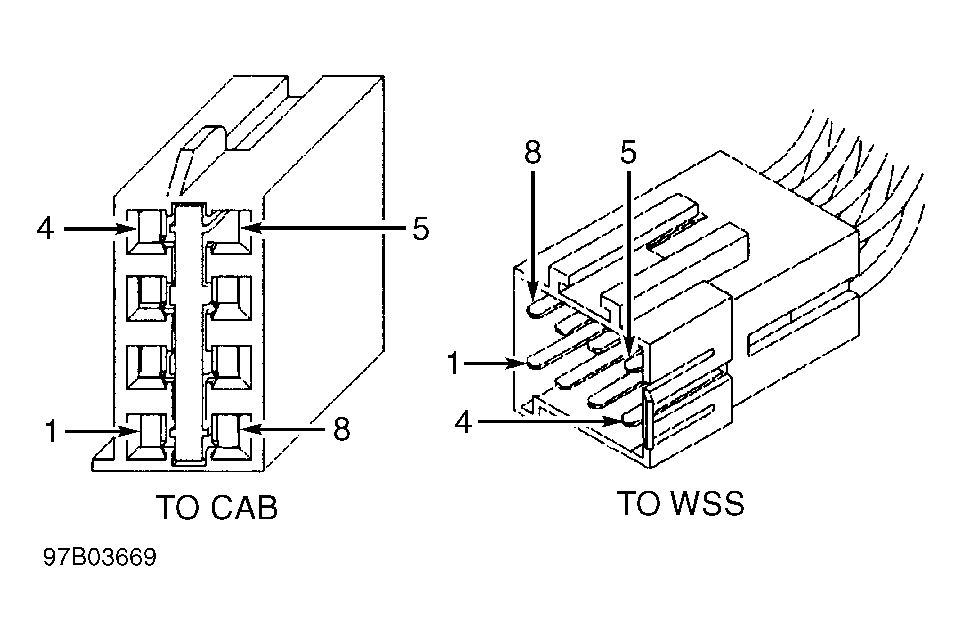 4
5
1
8
TO CAB

8
5
1
4
TO WSS

97B03669