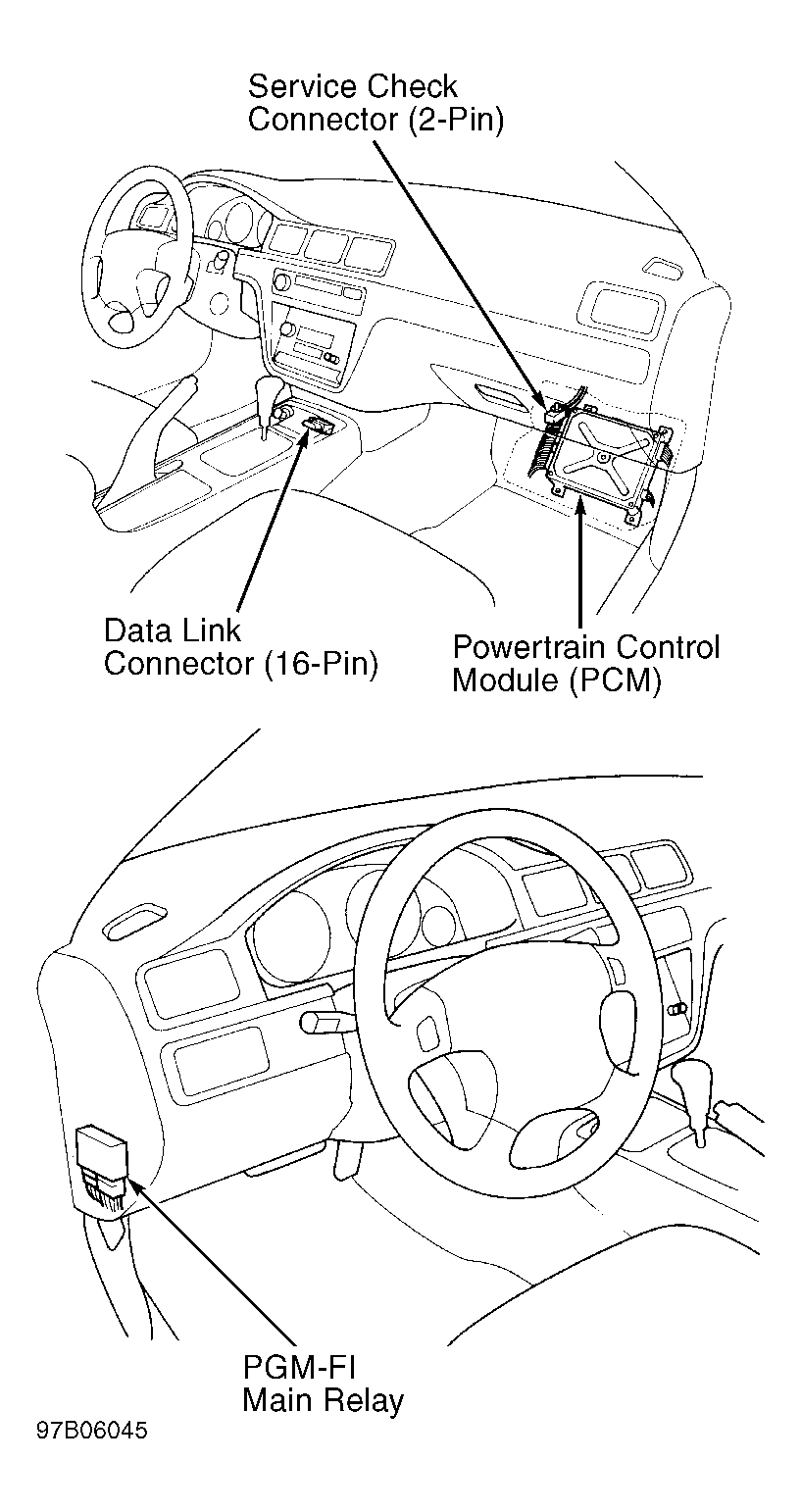 Service Check
Connector (2-Pin)

Data Link
Connector (16-Pin)

Powertrain Control
Module (PCM)

PGM-FI
Main Relay

97B06045