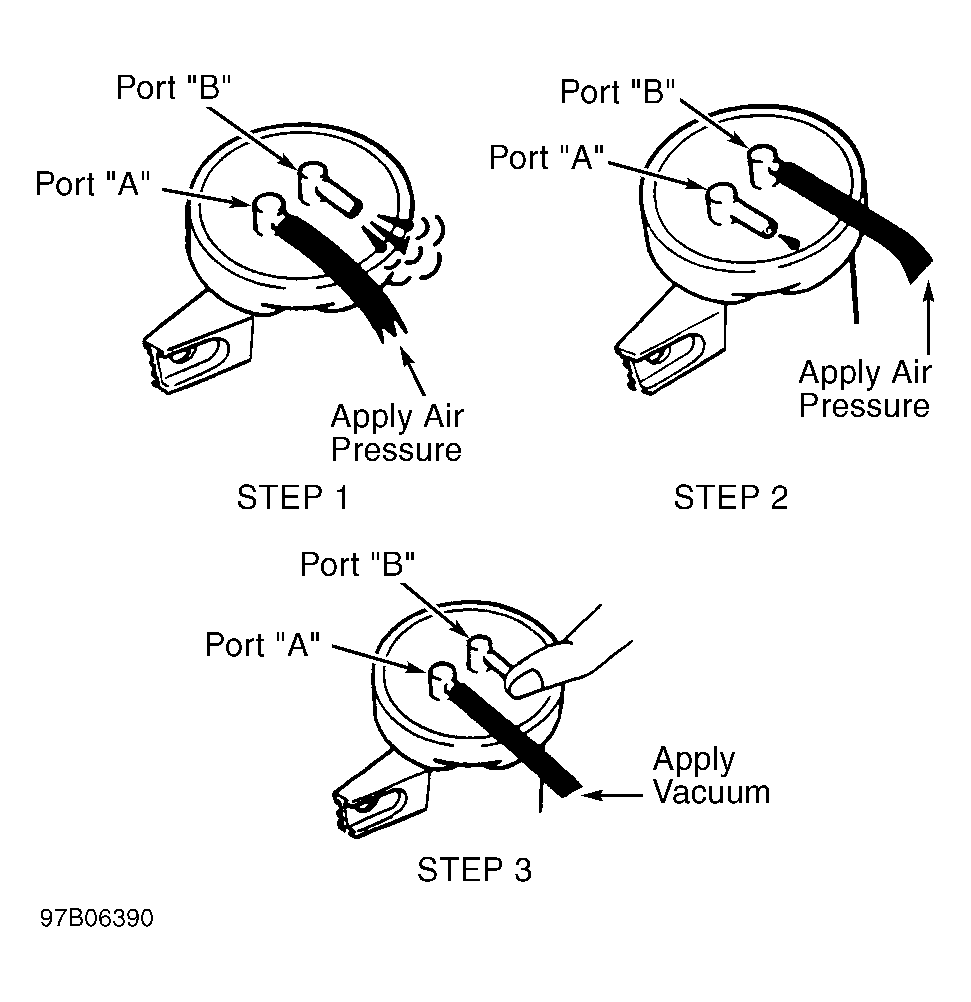 Port "B"

Port "A"

Apply Air Pressure

STEP 1

Port "B"

Port "A"

Apply Air Pressure

STEP 2

Port "B"

Port "A"

Apply Vacuum

STEP 3

97B06390