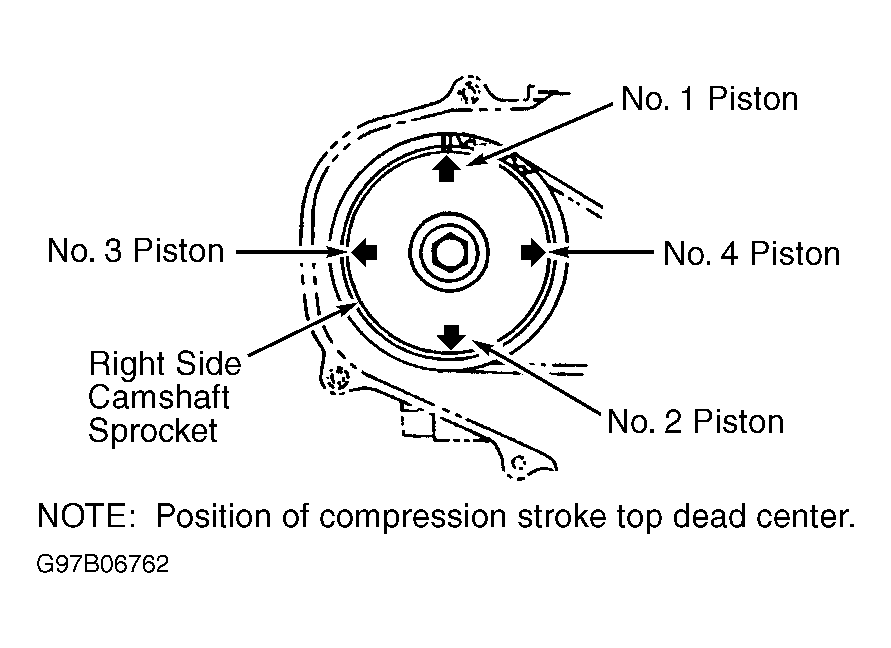 No. 1 Piston

No. 3 Piston

No. 4 Piston

Right Side Camshaft Sprocket

No. 2 Piston

NOTE: Position of compression stroke top dead center.

G97B06762