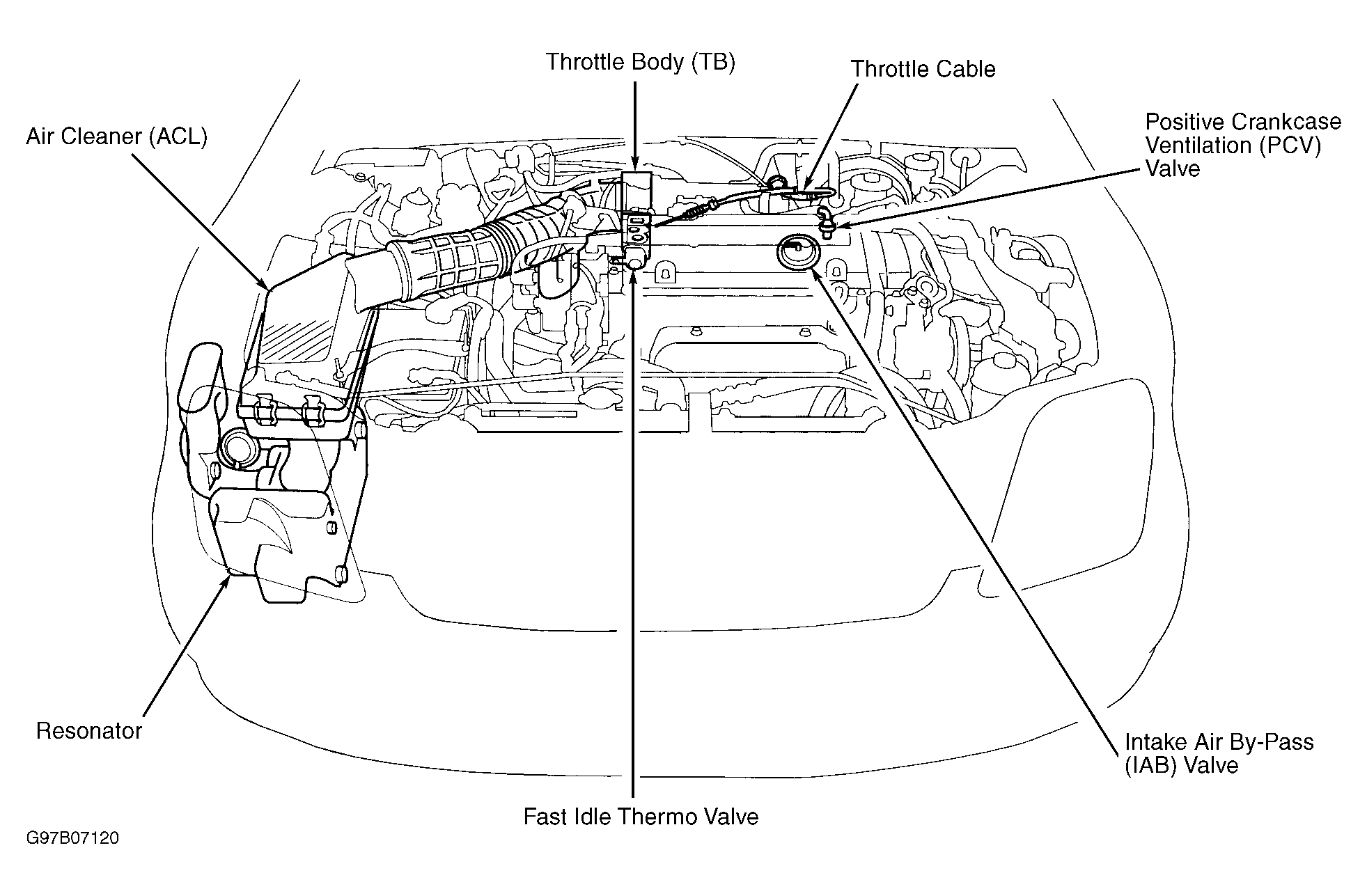 Throttle Body (TB)

Throttle Cable

Air Cleaner (ACL)

Positive Crankcase Ventilation (PCV) Valve

Resonator

Intake Air By-Pass (IAB) Valve

Fast Idle Thermo Valve

G97B07120