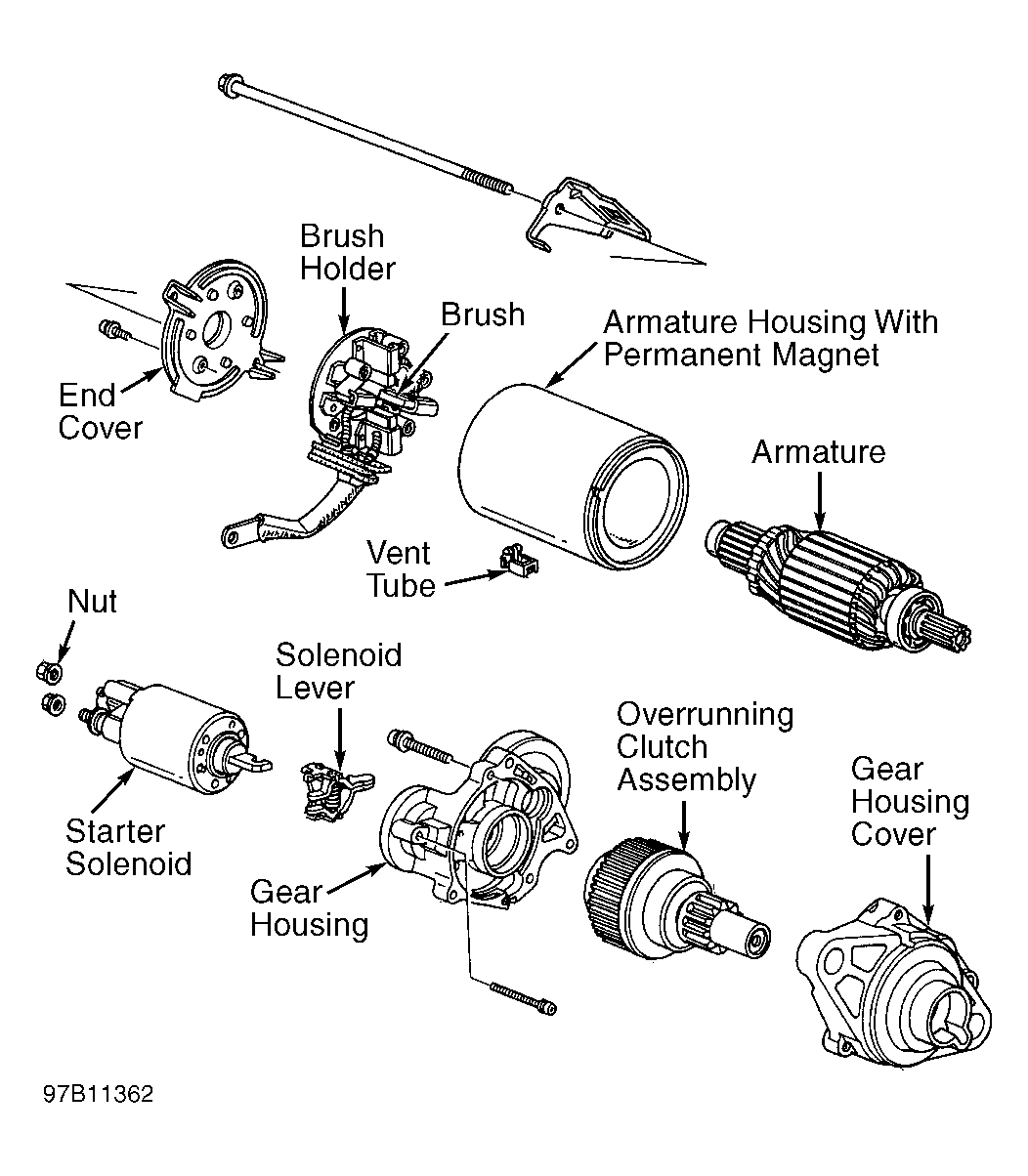 Brush Holder

Brush

Armature Housing With Permanent Magnet

End Cover

Armature

Vent Tube

Nut

Solenoid Lever

Overrunning Clutch Assembly

Gear Housing Cover

Starter Solenoid

Gear Housing

97B11362