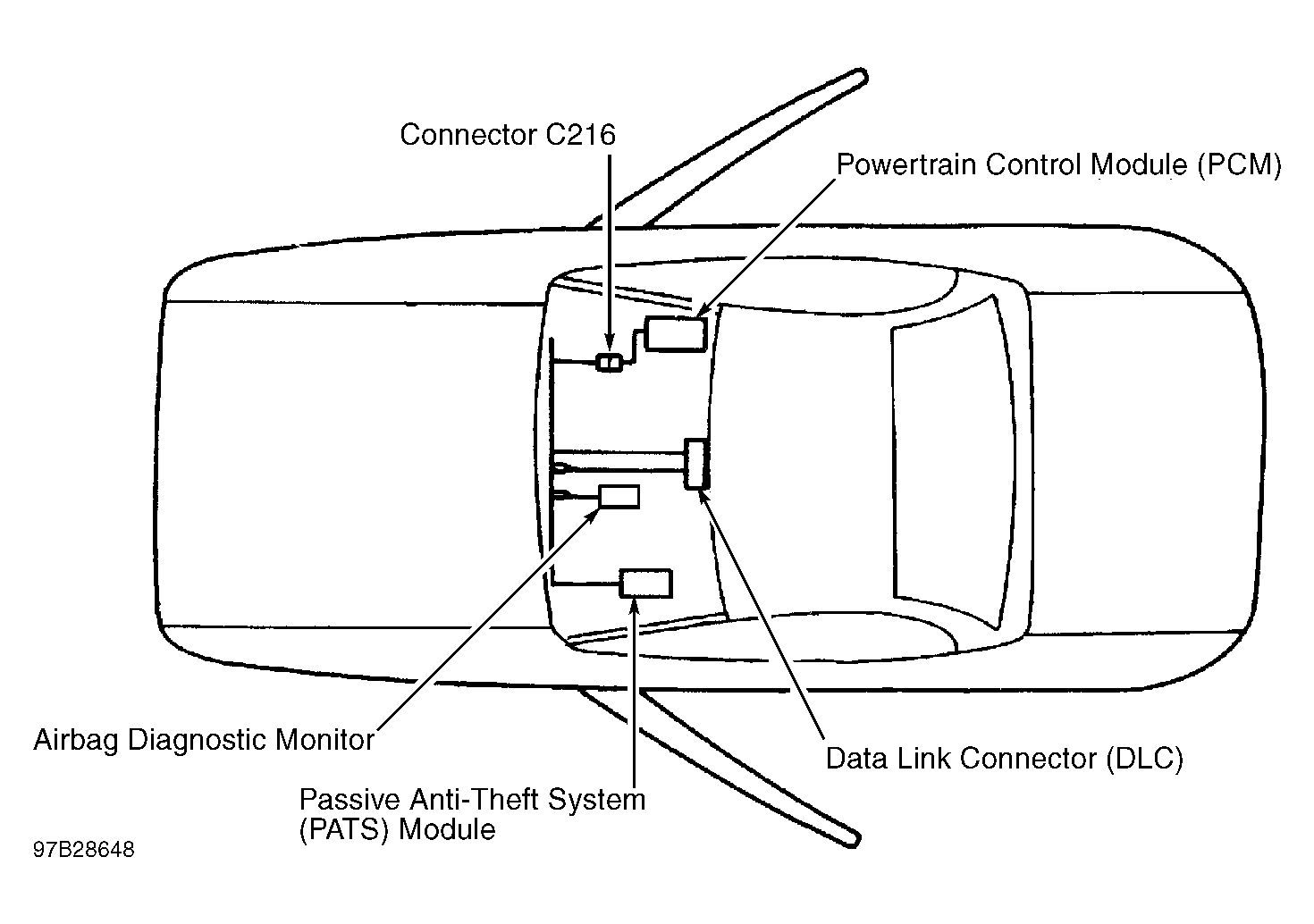 Connector C216

Powertrain Control Module (PCM)

Airbag Diagnostic Monitor

Data Link Connector (DLC)

Passive Anti-Theft System (PATS) Module

97B28648