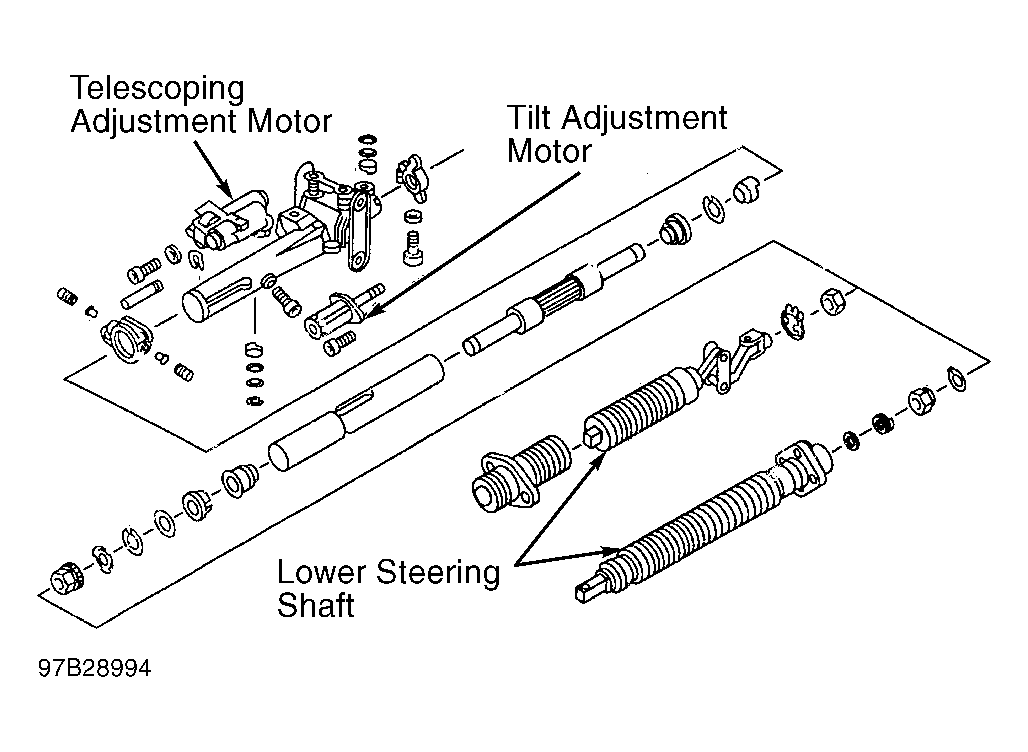 Telescoping Adjustment Motor

Tilt Adjustment Motor

Lower Steering Shaft

97B28994