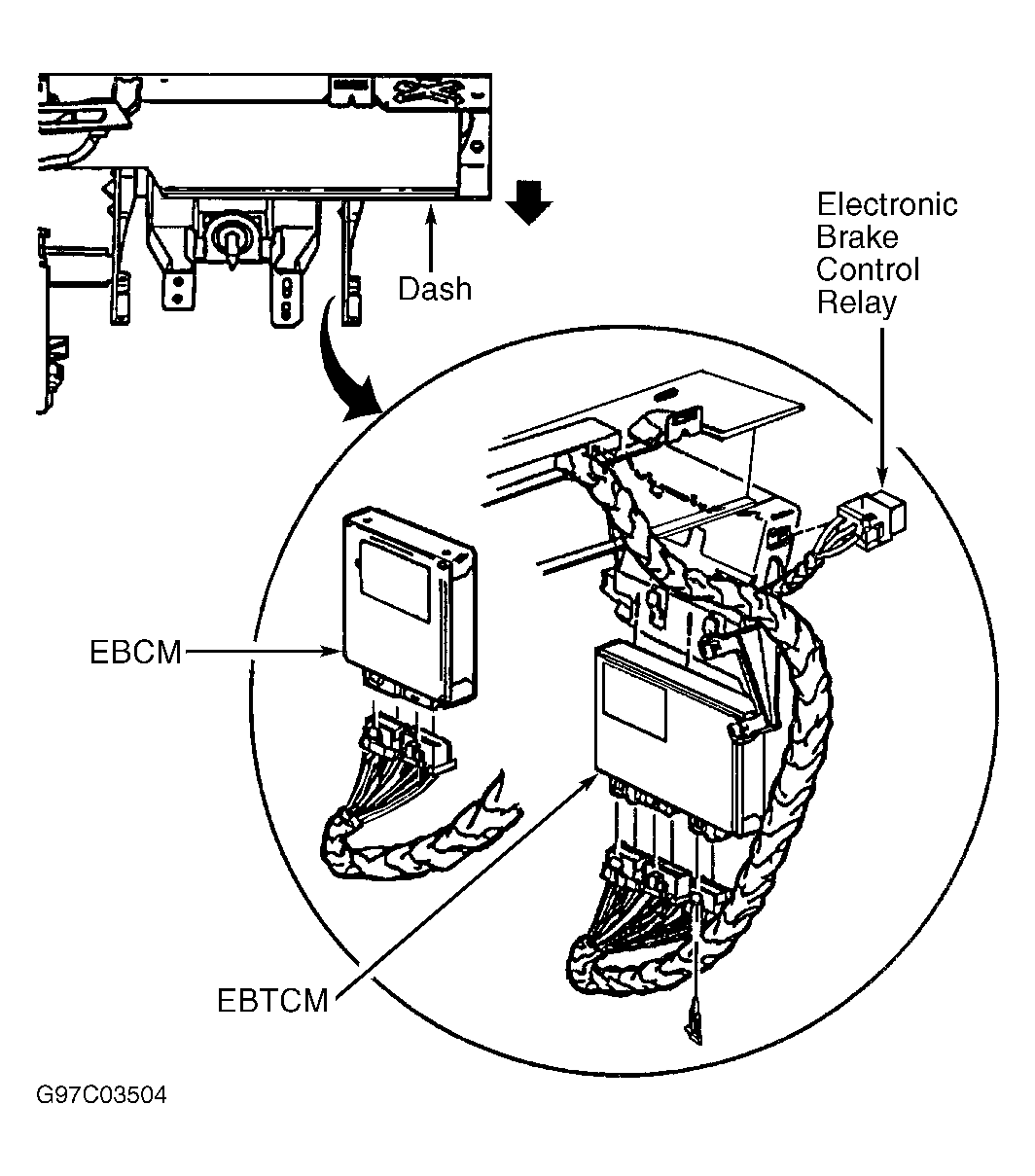 Electronic Brake Control Relay

Dash

EBCM

EBTCM

G97C03504