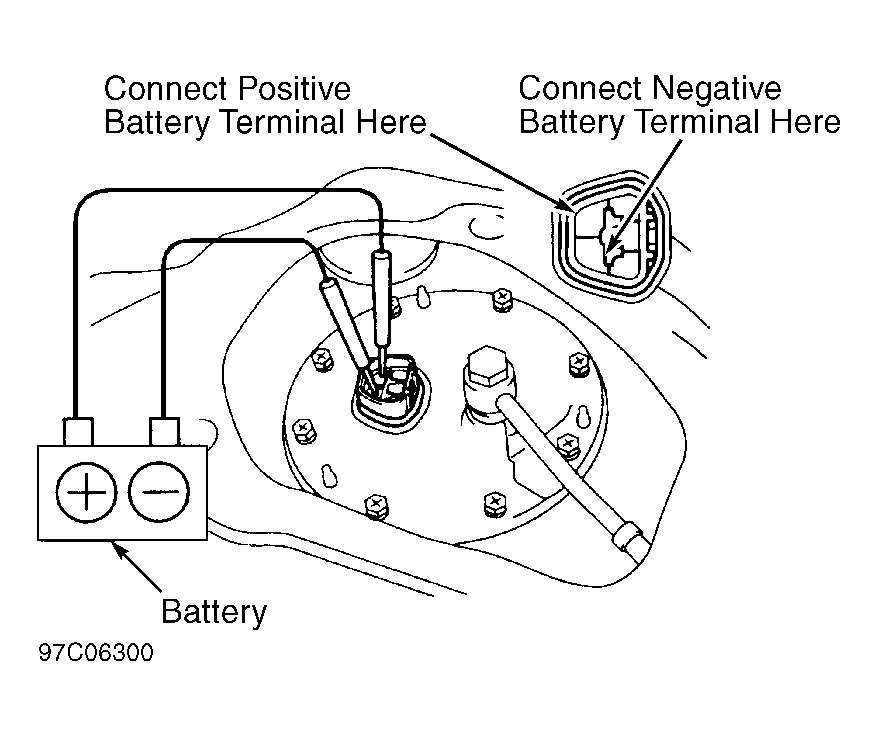 Connect Positive Battery Terminal Here

Connect Negative Battery Terminal Here

+

−

Battery

97C06300