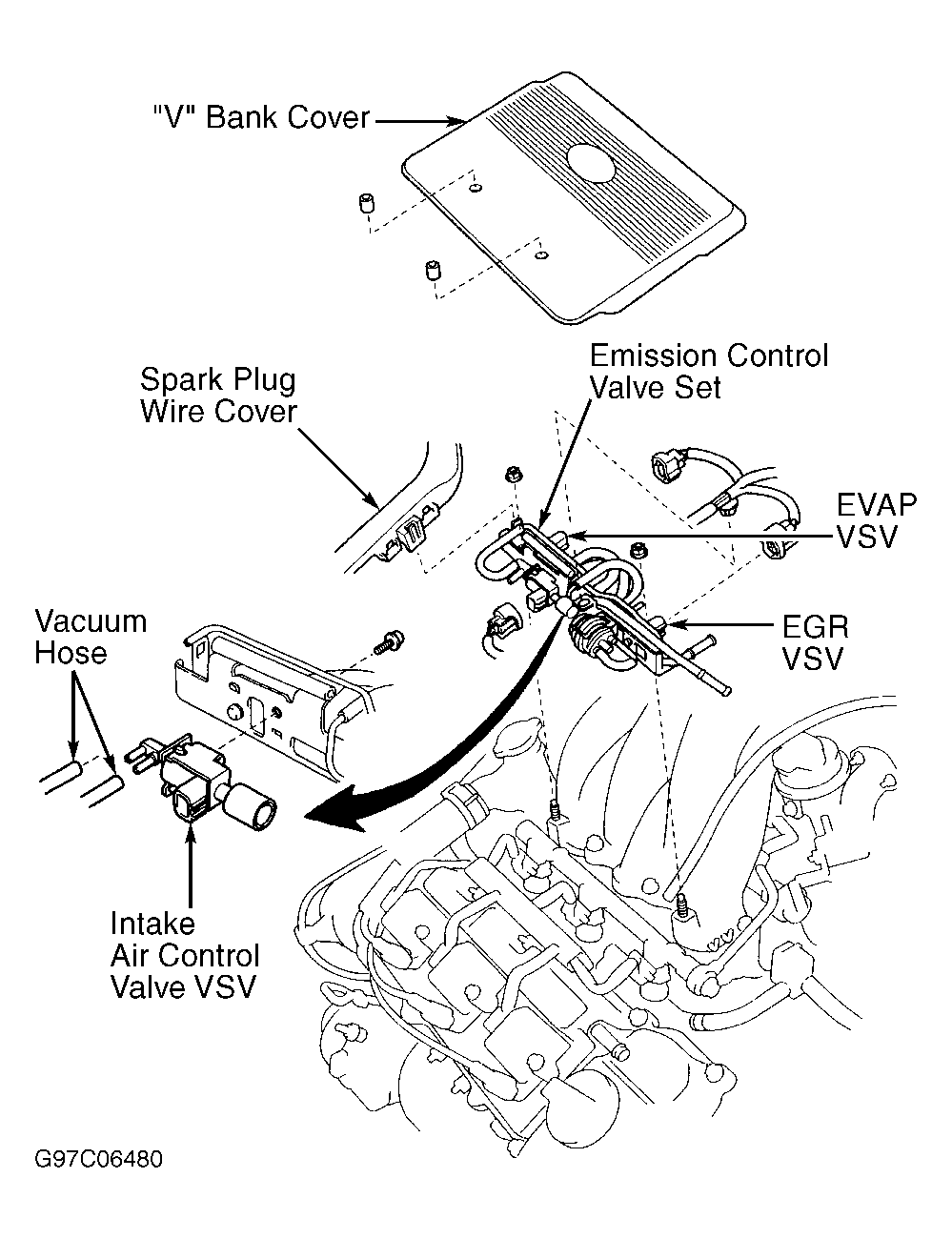 "V" Bank Cover

Spark Plug
Wire Cover

Emission Control
Valve Set

EVAP
VSV

EGR
VSV

Vacuum
Hose

Intake
Air Control
Valve VSV

G97C06480