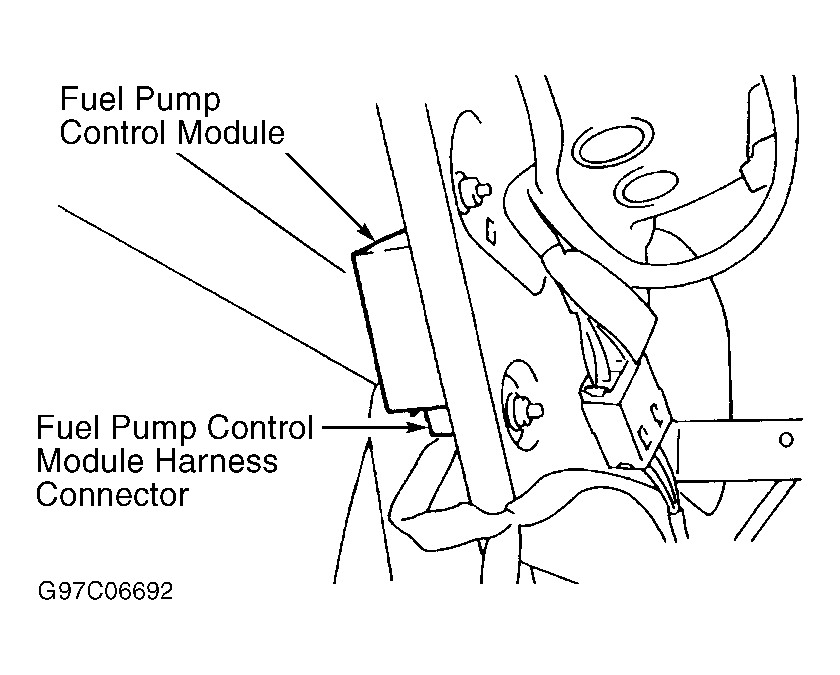 Fuel Pump Control Module

Fuel Pump Control Module Harness Connector

G97C06692