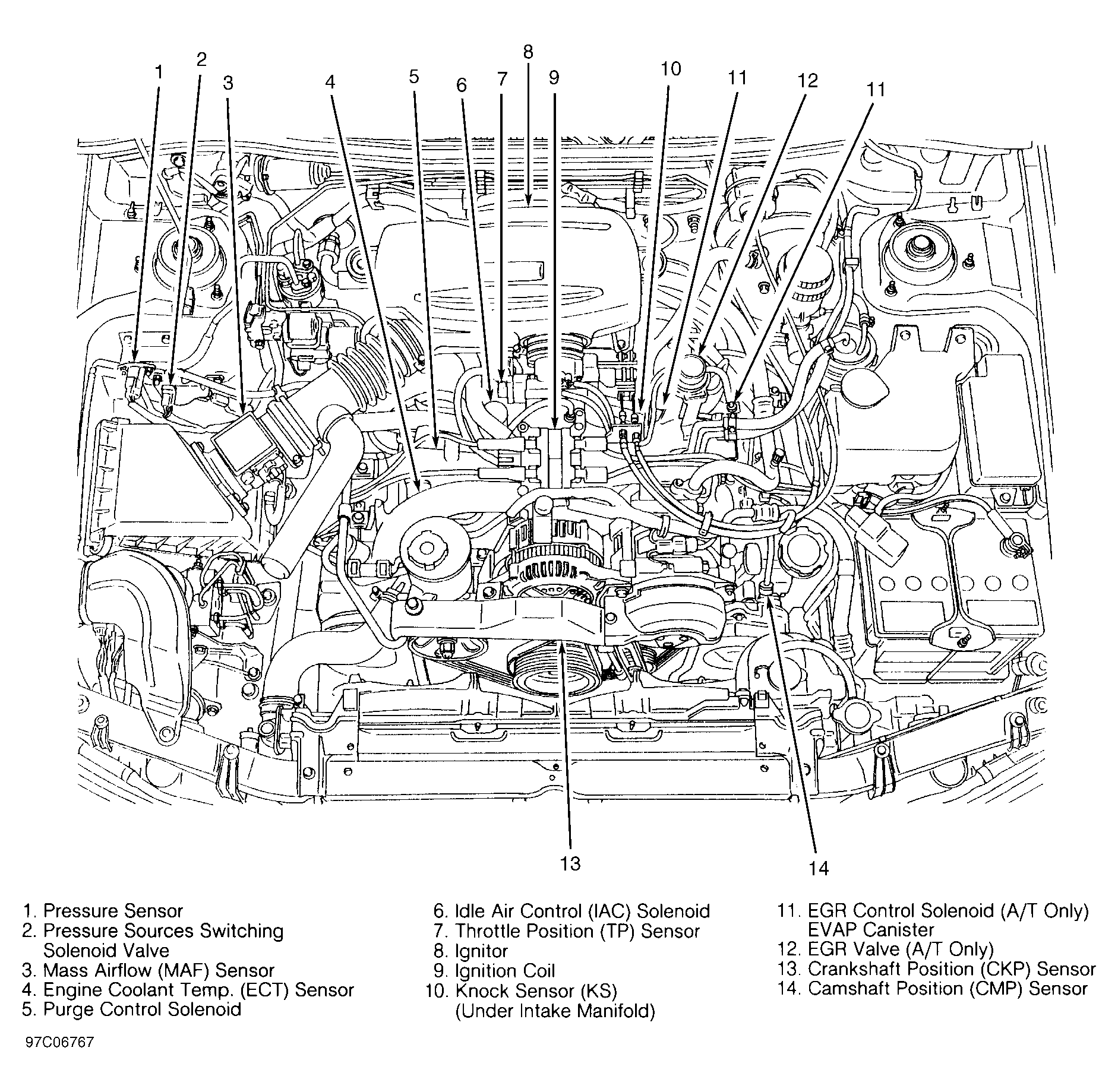 1 2 3 4 5 6 7 8 9 10 11 12 11

13 14

1. Pressure Sensor
2. Pressure Sources Switching Solenoid Valve
3. Mass Airflow (MAF) Sensor
4. Engine Coolant Temp. (ECT) Sensor
5. Purge Control Solenoid

6. Idle Air Control (IAC) Solenoid
7. Throttle Position (TP) Sensor
8. Ignitor
9. Ignition Coil
10. Knock Sensor (KS) (Under Intake Manifold)

11. EGR Control Solenoid (A/T Only) EVAP Canister
12. EGR Valve (A/T Only)
13. Crankshaft Position (CKP) Sensor
14. Camshaft Position (CMP) Sensor

97C06767