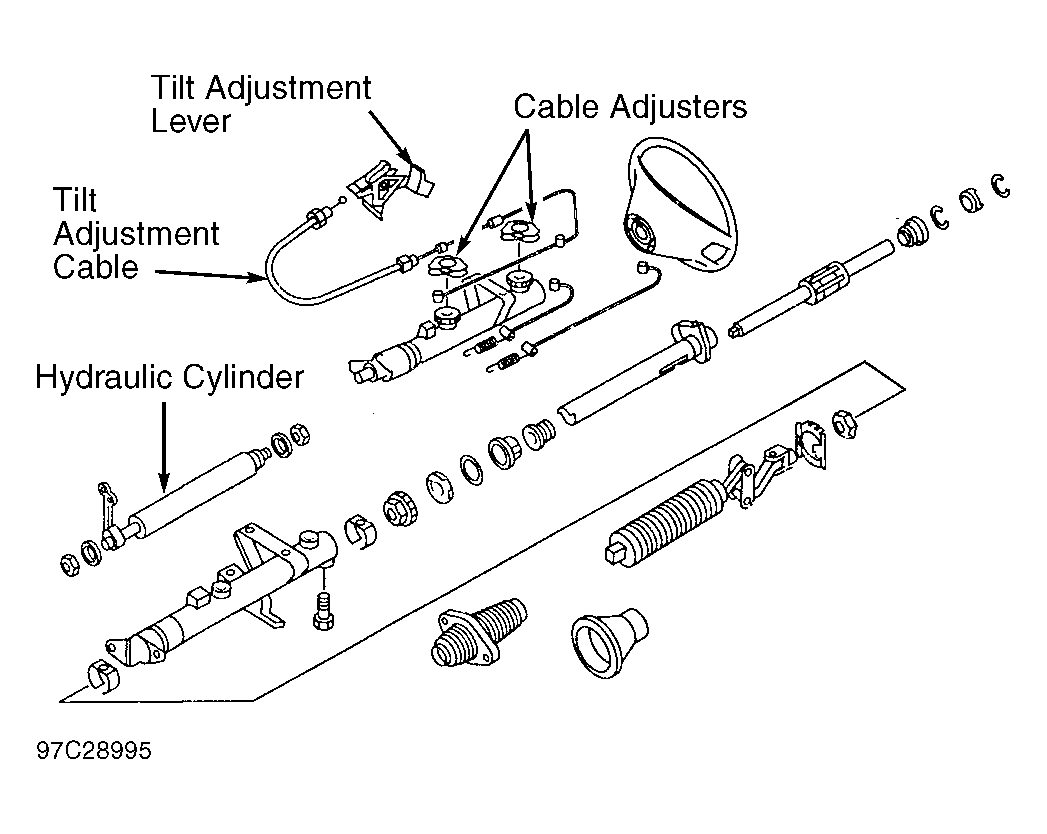 Tilt Adjustment Lever

Cable Adjusters

Tilt Adjustment Cable

Hydraulic Cylinder

97C28995