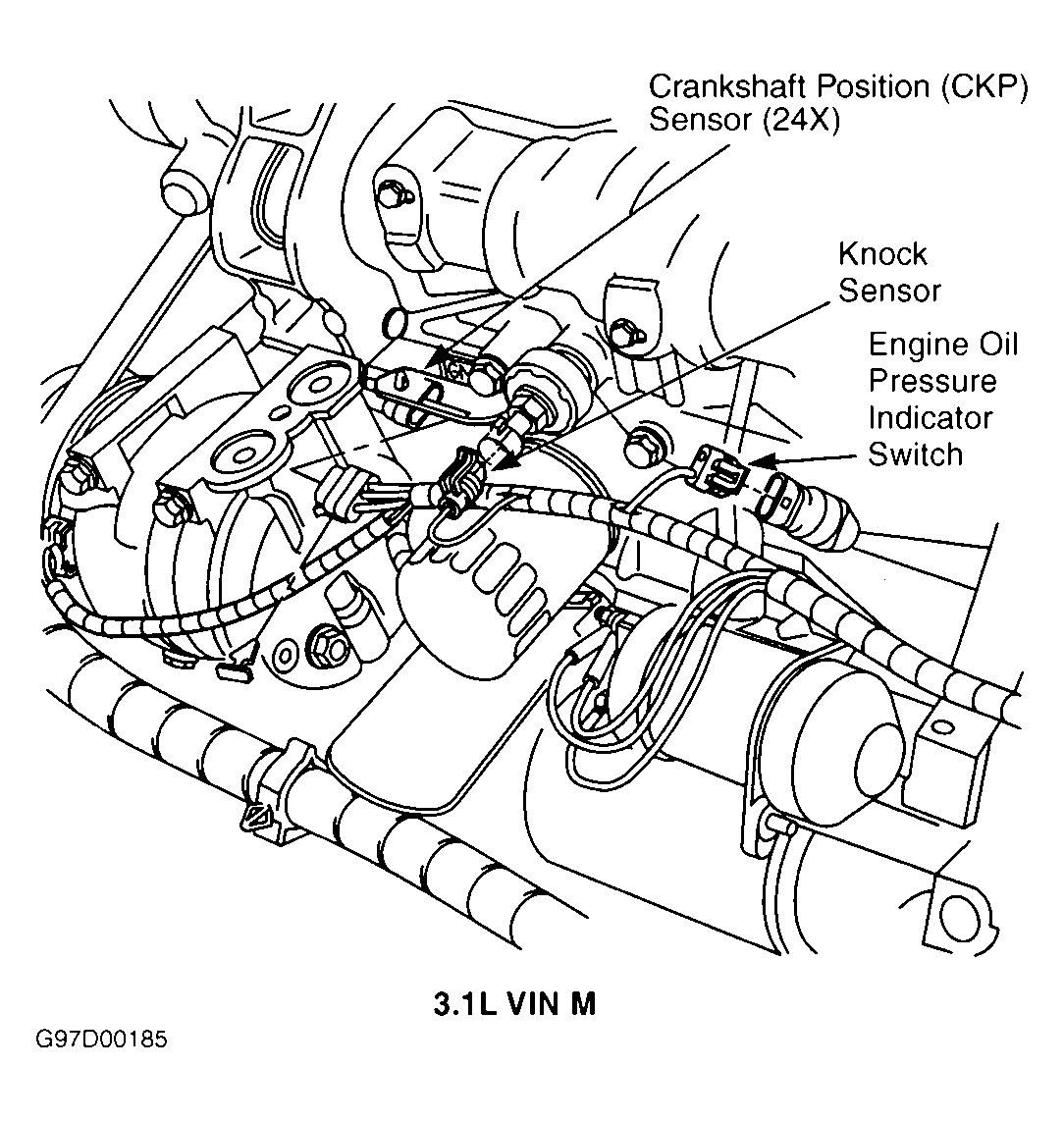 Crankshaft Position (CKP) Sensor (24X)

Knock Sensor

Engine Oil Pressure Indicator Switch

3.1L VIN M

G97D00185