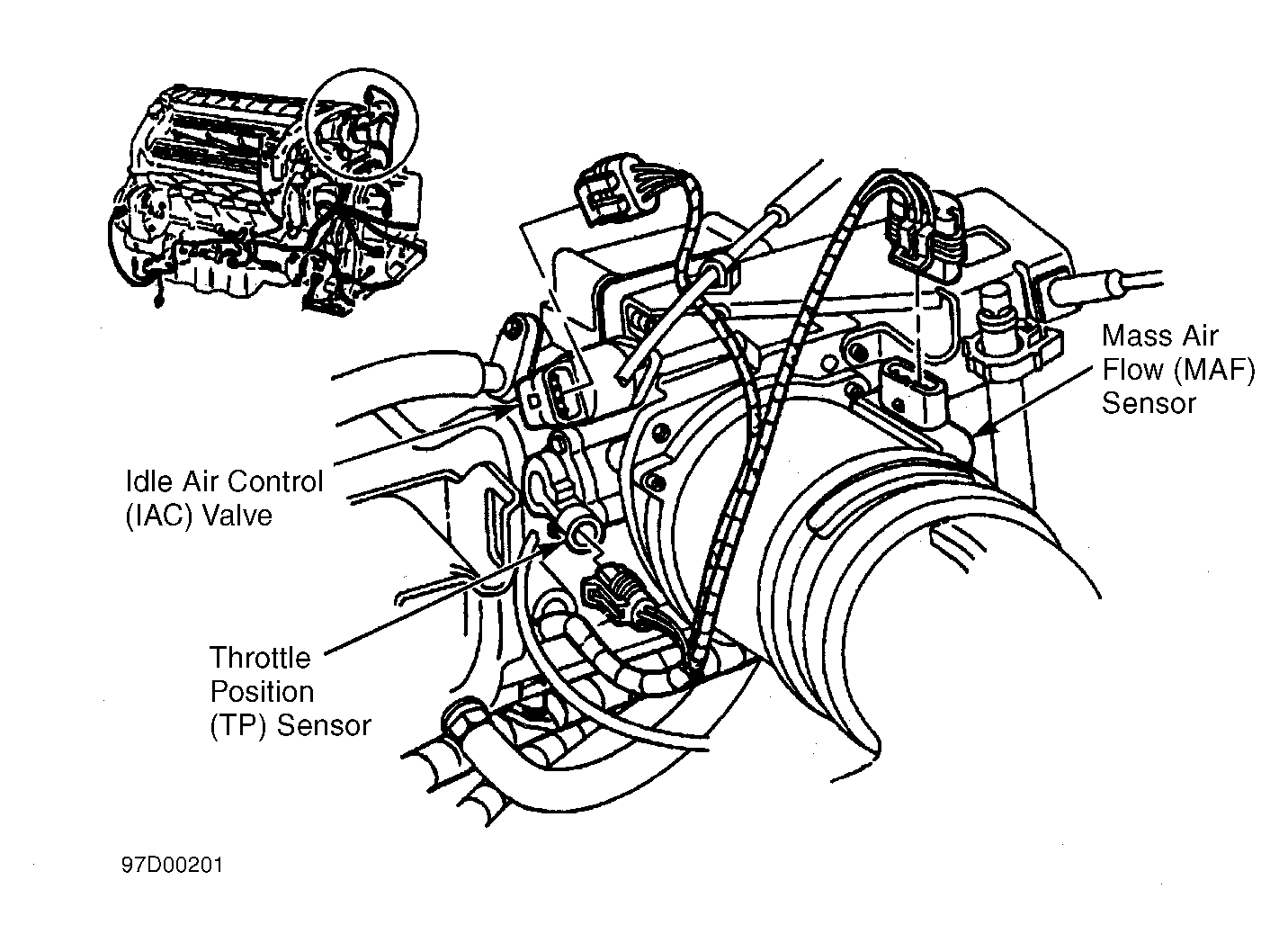 Mass Air Flow (MAF) Sensor

Idle Air Control (IAC) Valve

Throttle Position (TP) Sensor

97D00201